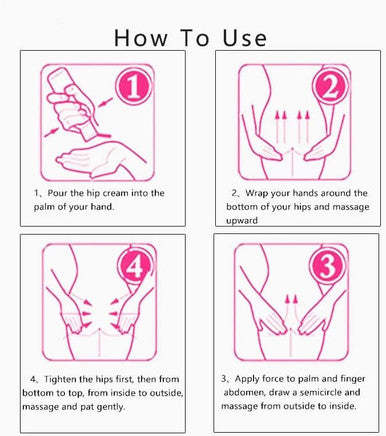 How To Use

1

1、Pour the hip cream into the palm of your hand.

2

2、Wrap your hands around the bottom of your hips and massage upward

4

4、Tighten the hips first, then from bottom to top, from inside to outside, massage and pat gently.

3

3、Apply force to palm and finger abdomen, draw a semicircle and massage from outside to inside.