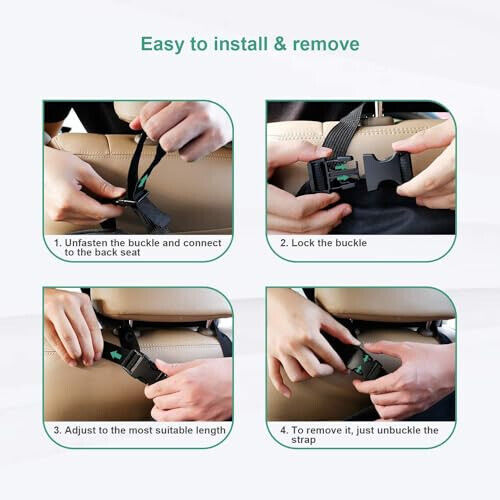 Easy to install & remove

1. Unfasten the buckle and connect to the back seat

2. Lock the buckle

3. Adjust to the most suitable length

4. To remove it, just unbuckle the strap