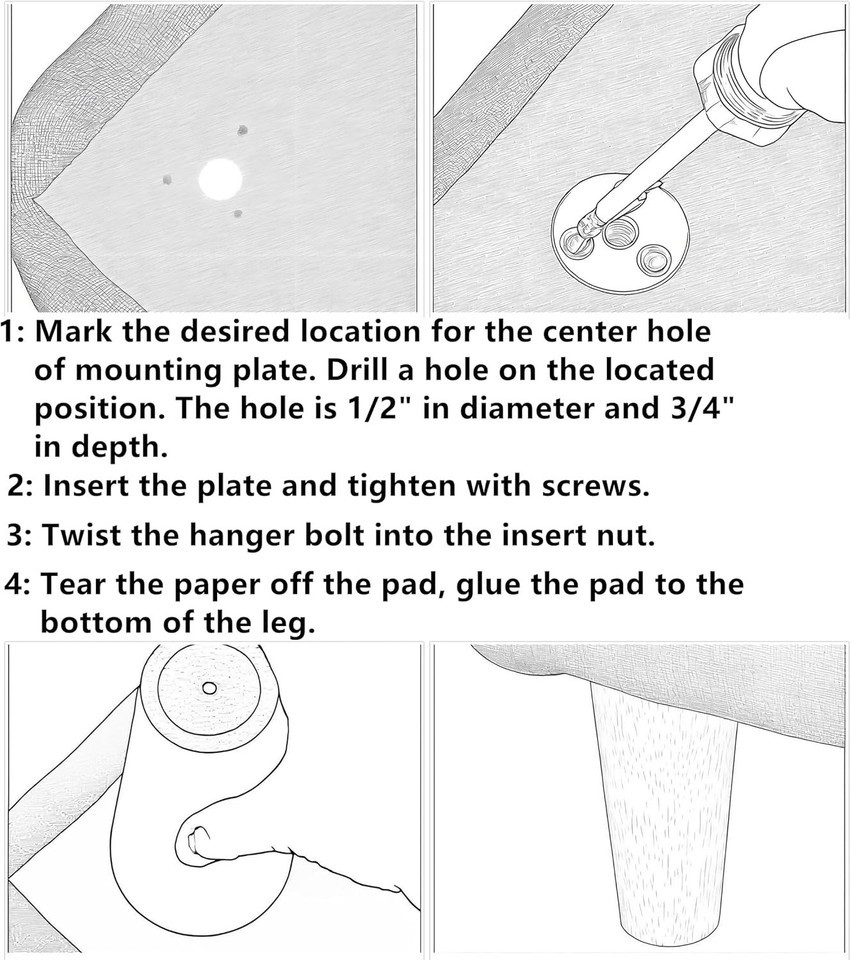 1: Mark the desired location for the center hole of mounting plate. Drill a hole on the located position. The hole is 1/2" in diameter and 3/4" in depth.

2: Insert the plate and tighten with screws.

3: Twist the hanger bolt into the insert nut.

4: Tear the paper off the pad, glue the pad to the bottom of the leg.