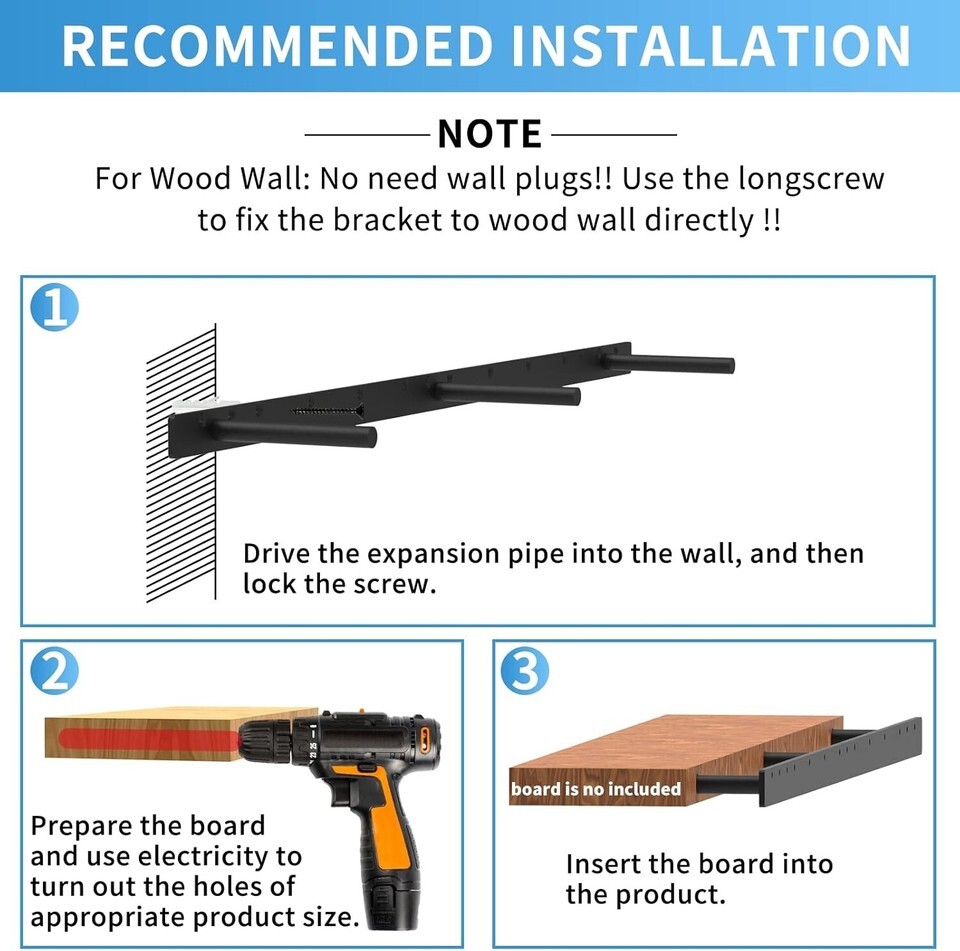 RECOMMENDED INSTALLATION

NOTE

For Wood Wall: No need wall plugs!! Use the longscrew to fix the bracket to wood wall directly !!

1

Drive the expansion pipe into the wall, and then lock the screw.

2

Prepare the board and use electricity to turn out the holes of appropriate product size.

3

board is no included

Insert the board into the product.