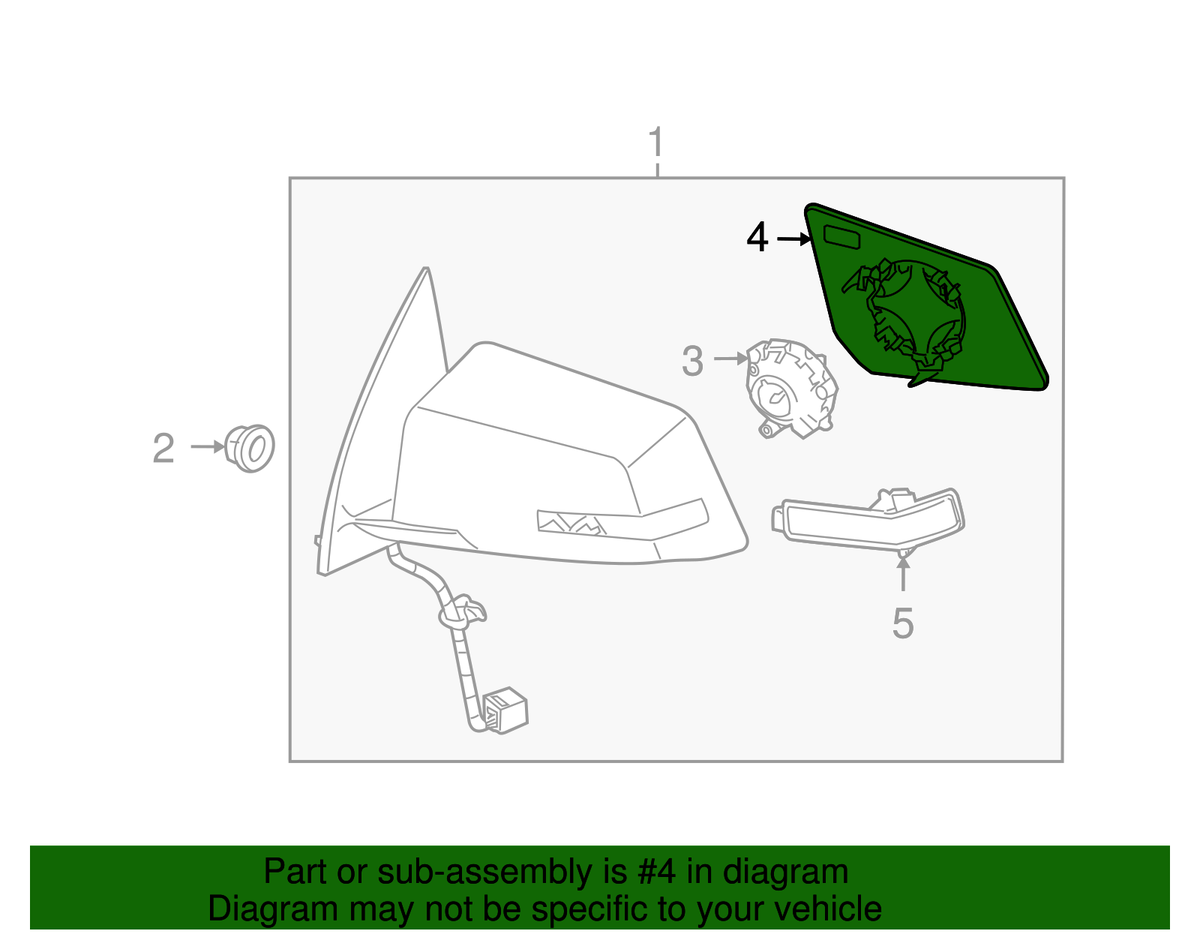 1
4
3
2
5

Part or sub-assembly is #4 in diagram
Diagram may not be specific to your vehicle