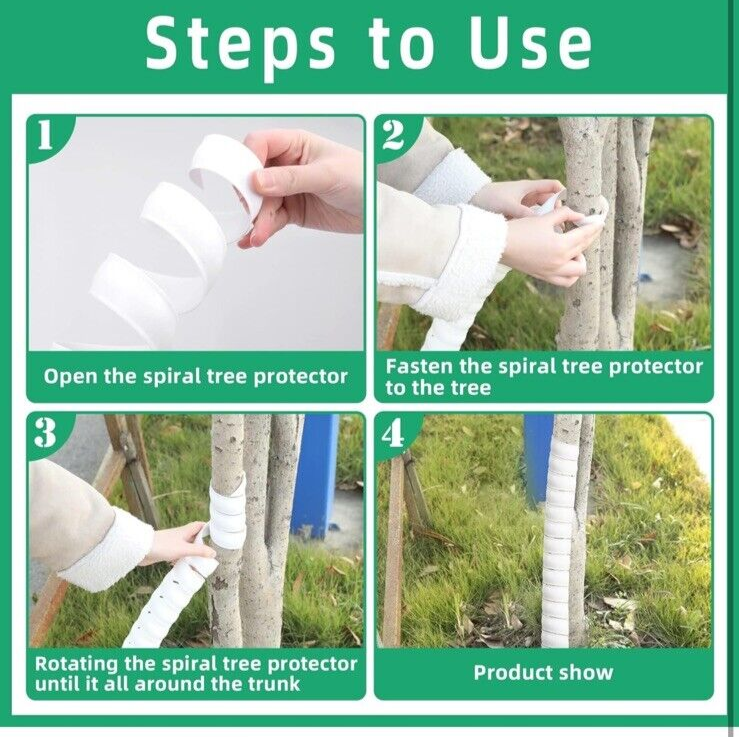 Steps to Use

1
Open the spiral tree protector

2
Fasten the spiral tree protector to the tree

3
Rotating the spiral tree protector until it all around the trunk

4
Product show