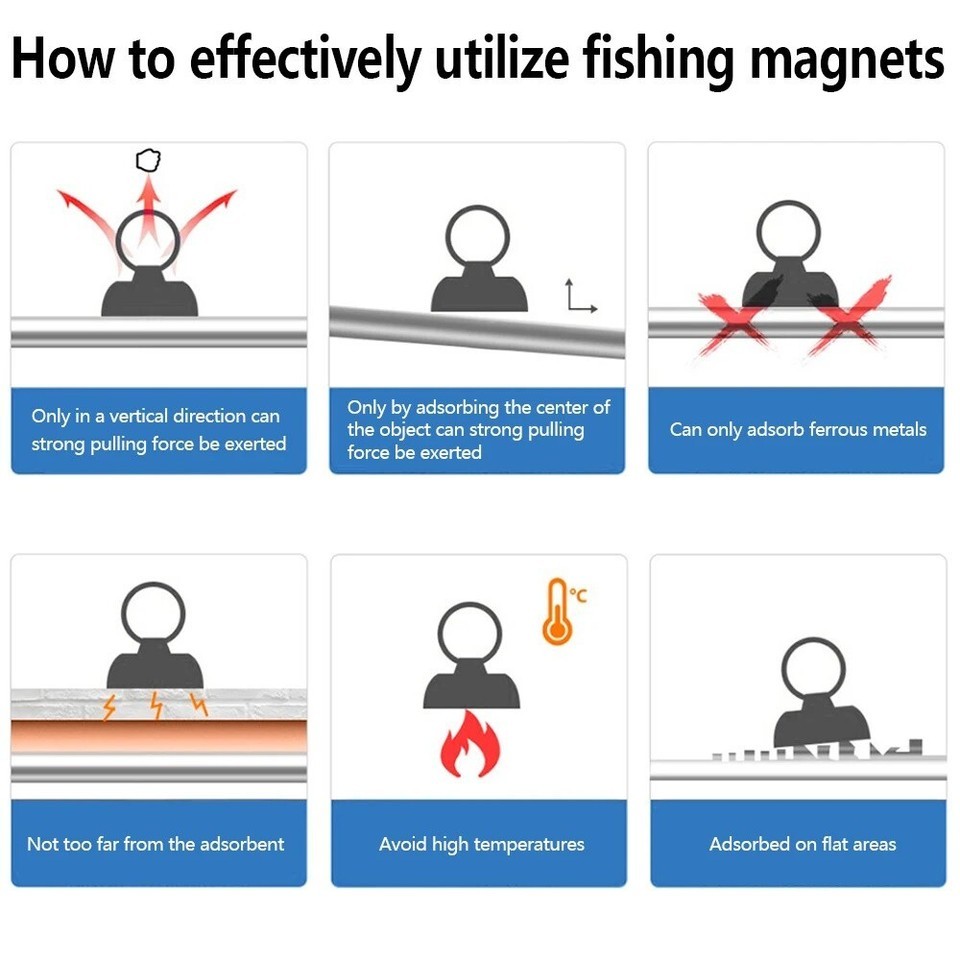 How to effectively utilize fishing magnets

Only in a vertical direction can strong pulling force be exerted

Only by adsorbing the center of the object can strong pulling force be exerted

Can only adsorb ferrous metals

°C

Not too far from the adsorbent

Avoid high temperatures

Adsorbed on flat areas