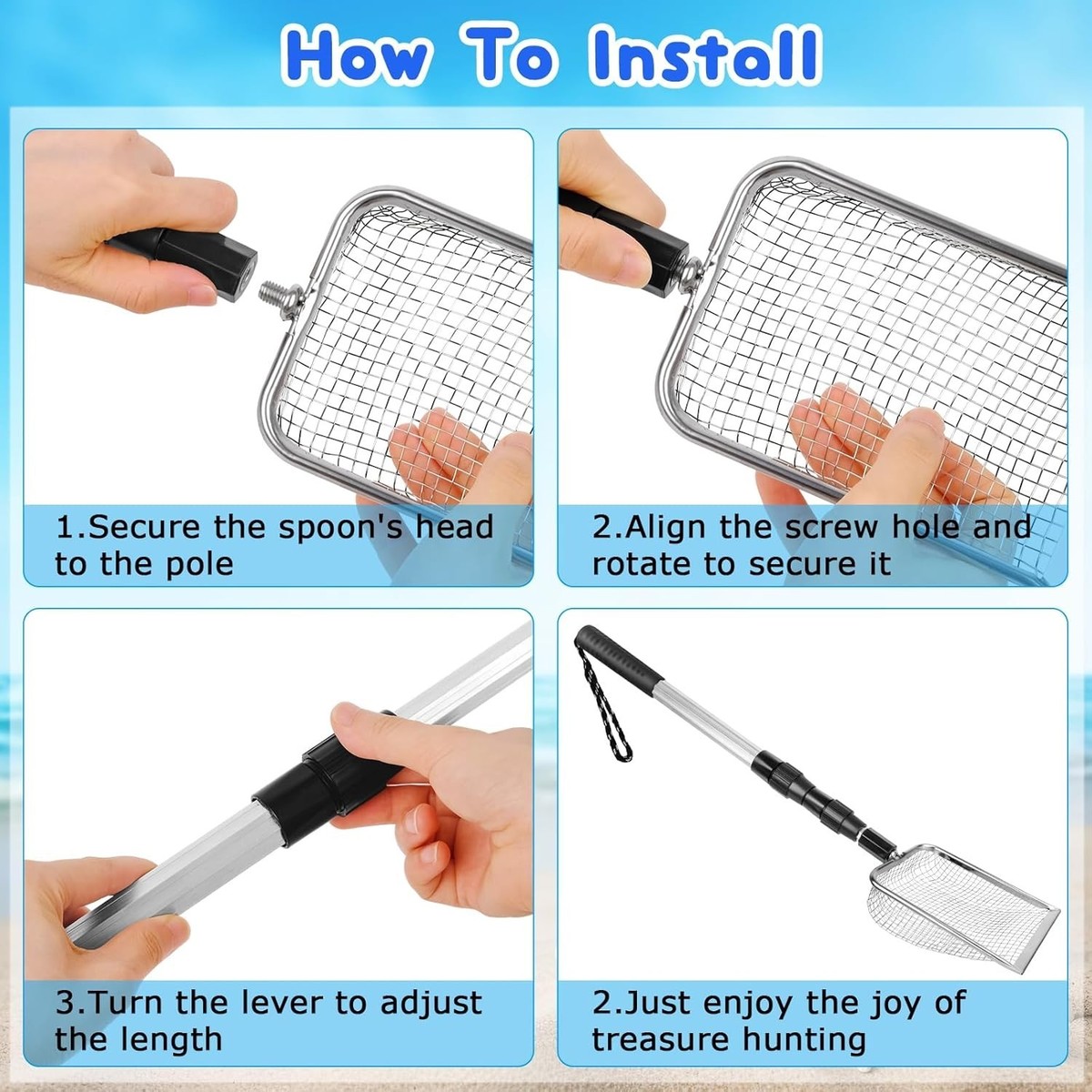 How To Install

1.Secure the spoon's head to the pole

2.Align the screw hole and rotate to secure it

3.Turn the lever to adjust the length

2.Just enjoy the joy of treasure hunting