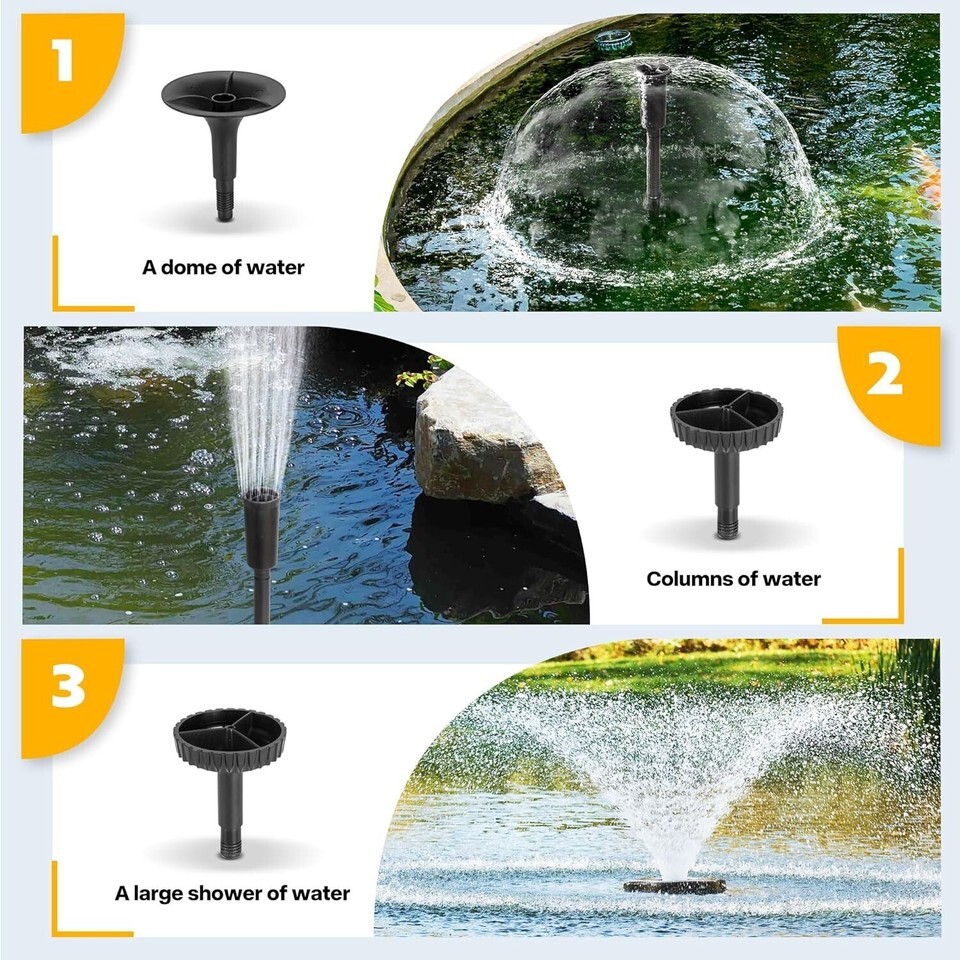 1

A dome of water

2

Columns of water

3

A large shower of water