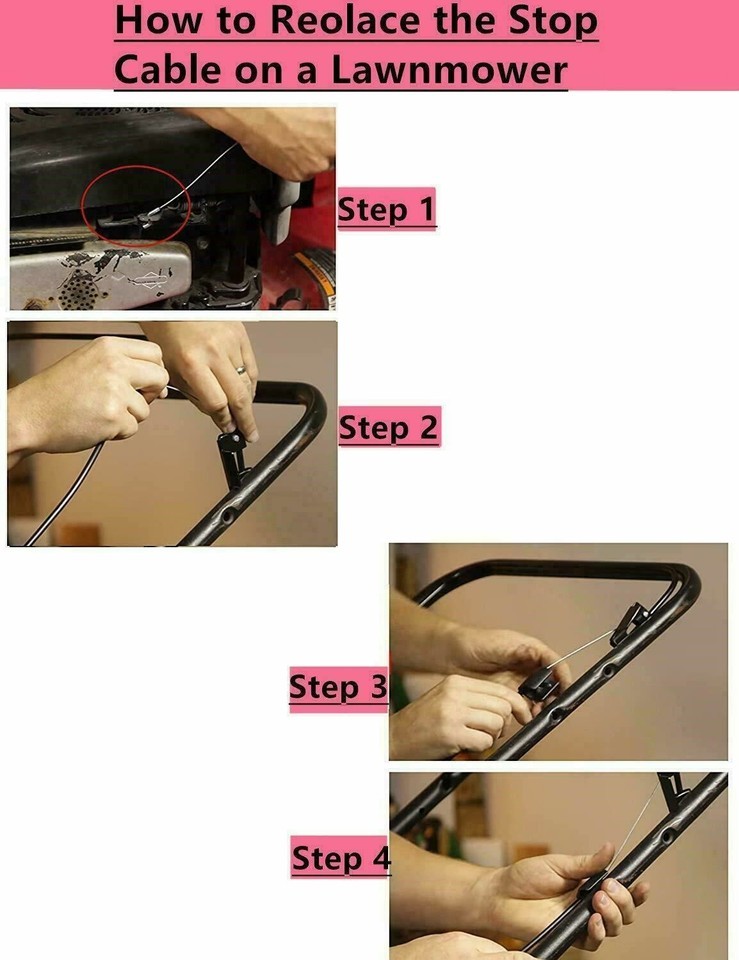 How to Reolace the Stop Cable on a Lawnmower

Step 1

Step 2

Step 3

Step 4