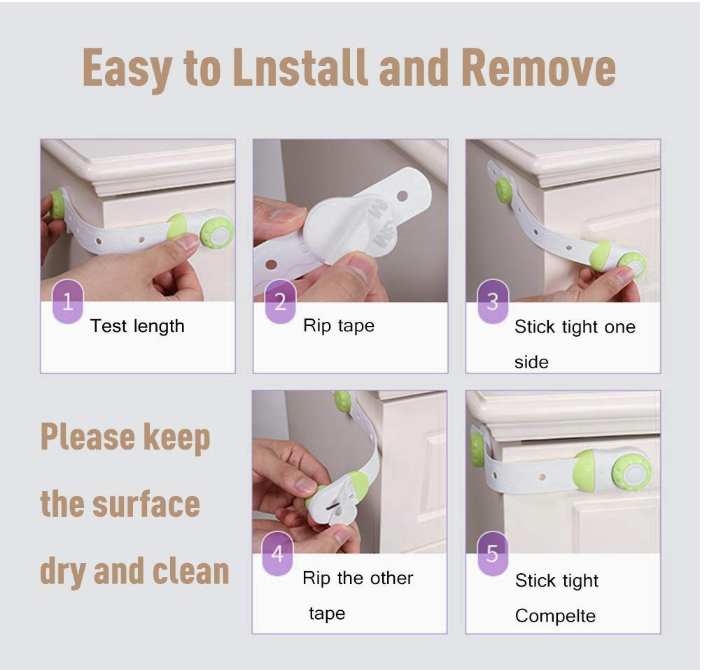 Easy to Lnstall and Remove

1 Test length

2 Rip tape

3 Stick tight one side

Please keep the surface dry and clean

4 Rip the other tape

5 Stick tight Compelte