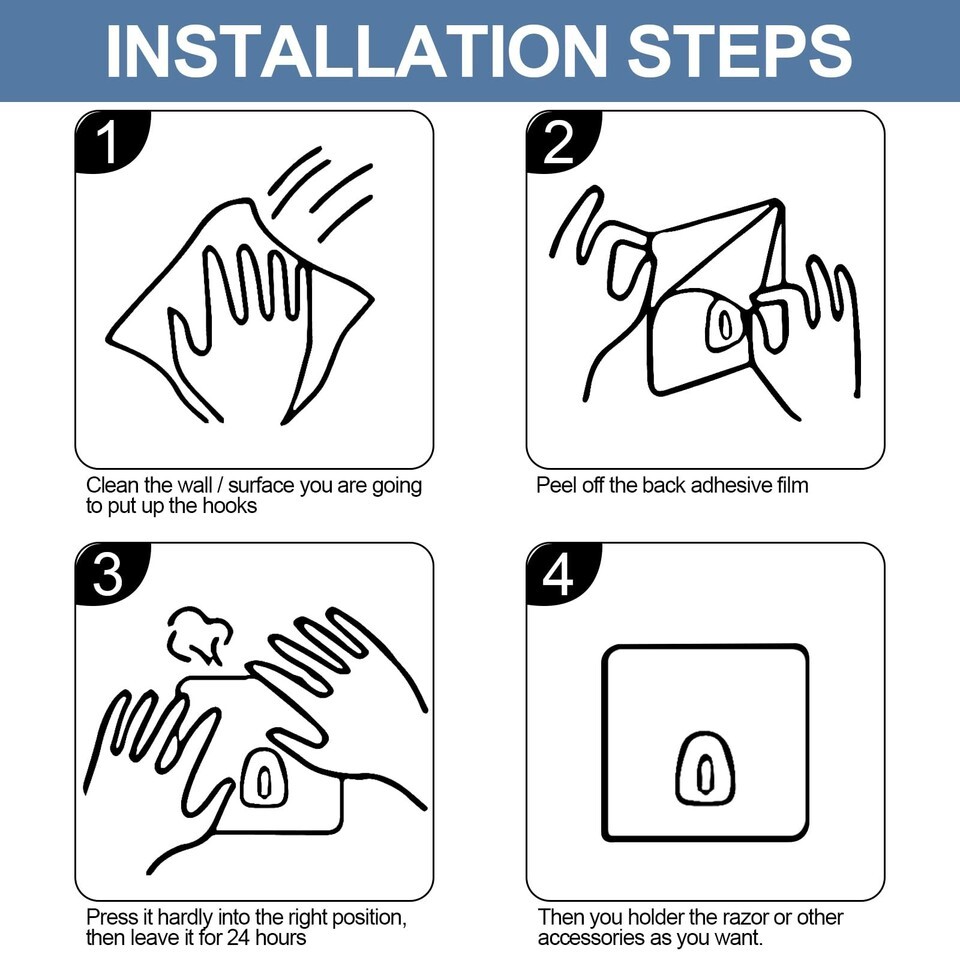 INSTALLATION STEPS

1

Clean the wall / surface you are going to put up the hooks

2

Peel off the back adhesive film

3

Press it hardly into the right position, then leave it for 24 hours

4

Then you holder the razor or other accessories as you want.