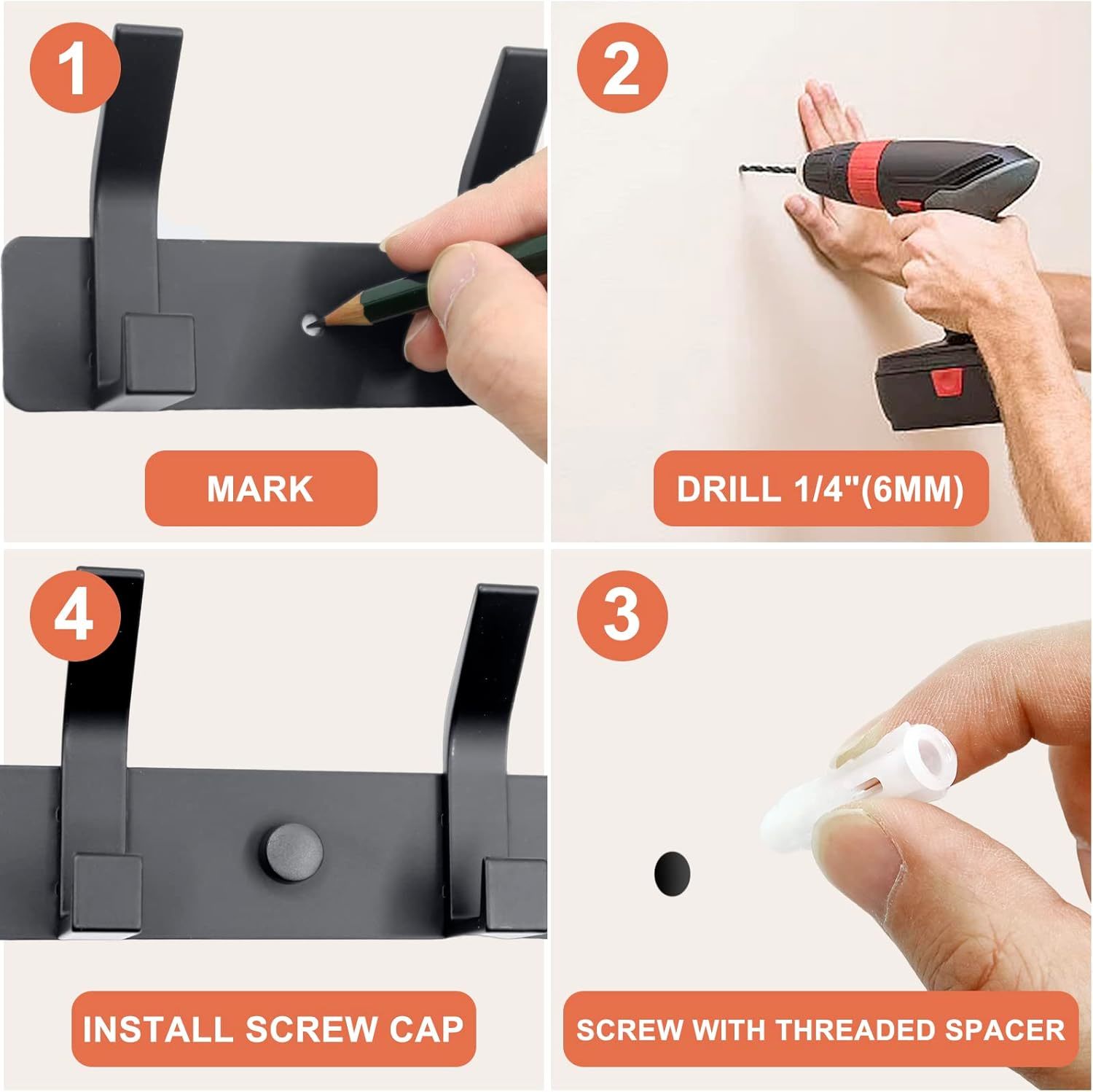 1

MARK

2

DRILL 1/4"(6MM)

4

INSTALL SCREW CAP

3

SCREW WITH THREADED SPACER