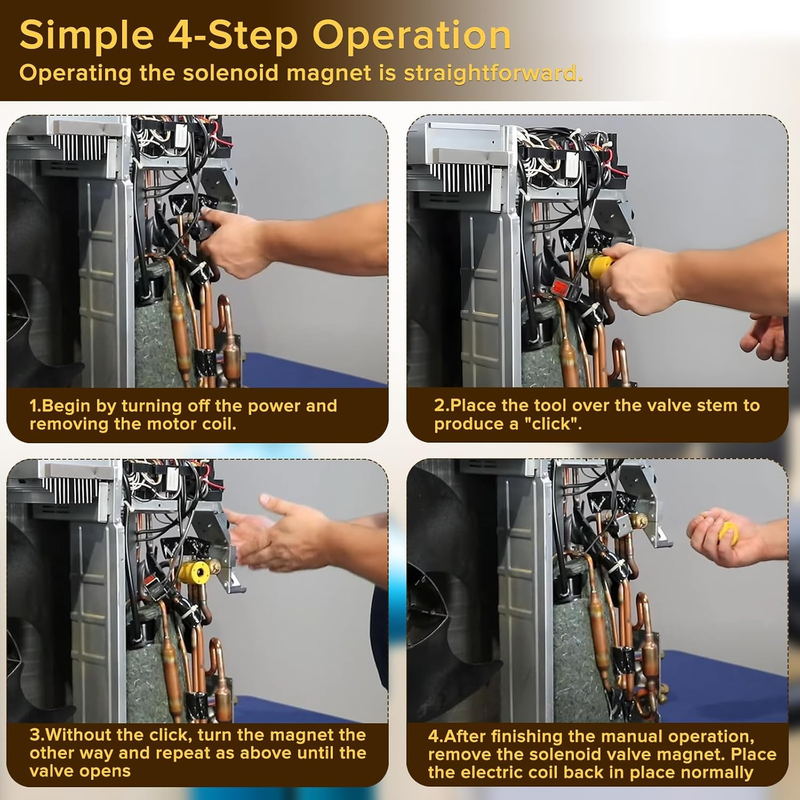 Simple 4-Step Operation
Operating the solenoid magnet is straightforward.

1.Begin by turning off the power and removing the motor coil.

2.Place the tool over the valve stem to produce a "click".

3.Without the click, turn the magnet the other way and repeat as above until the valve opens

4.After finishing the manual operation, remove the solenoid valve magnet. Place the electric coil back in place normally