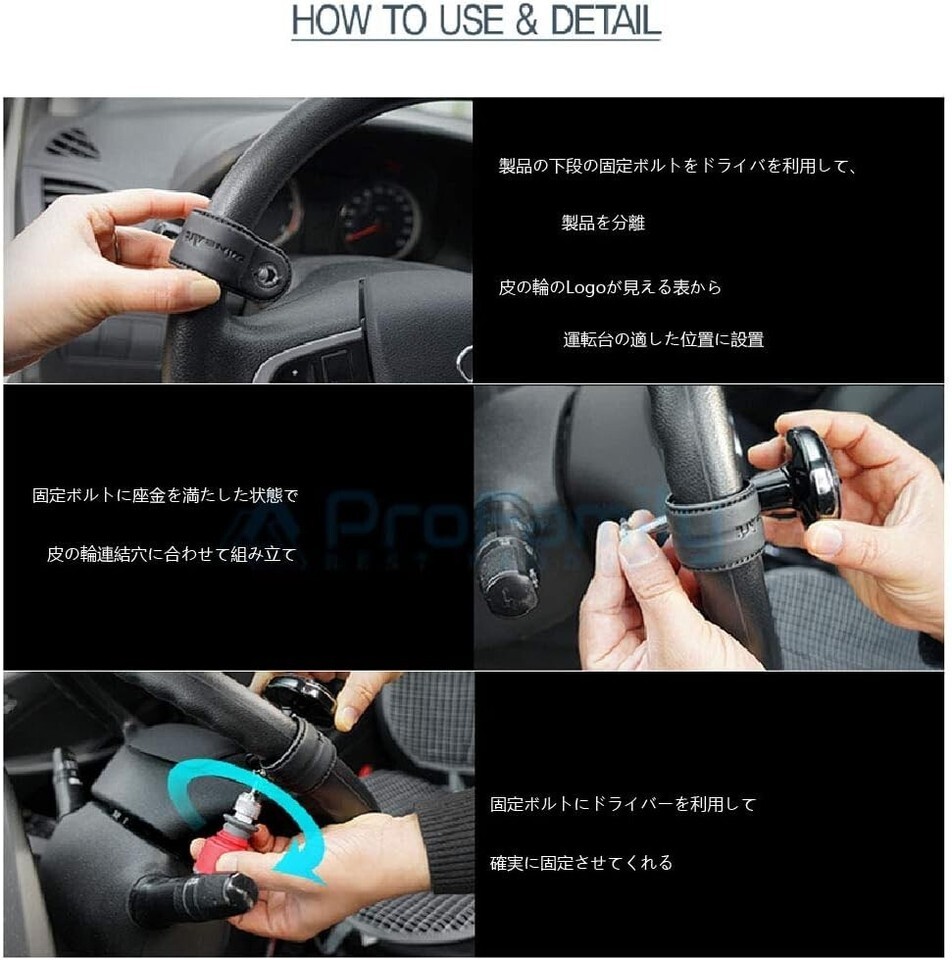 HOW TO USE & DETAIL

製品の下段の固定ボルトをドライバを利用して、

製品を分離

皮の輪のLogoが見える表から

運転台の適した位置に設置

固定ボルトに座金を満たした状態で

皮の輪連結穴に合わせて組み立て

固定ボルトにドライバーを利用して

確実に固定させてくれる