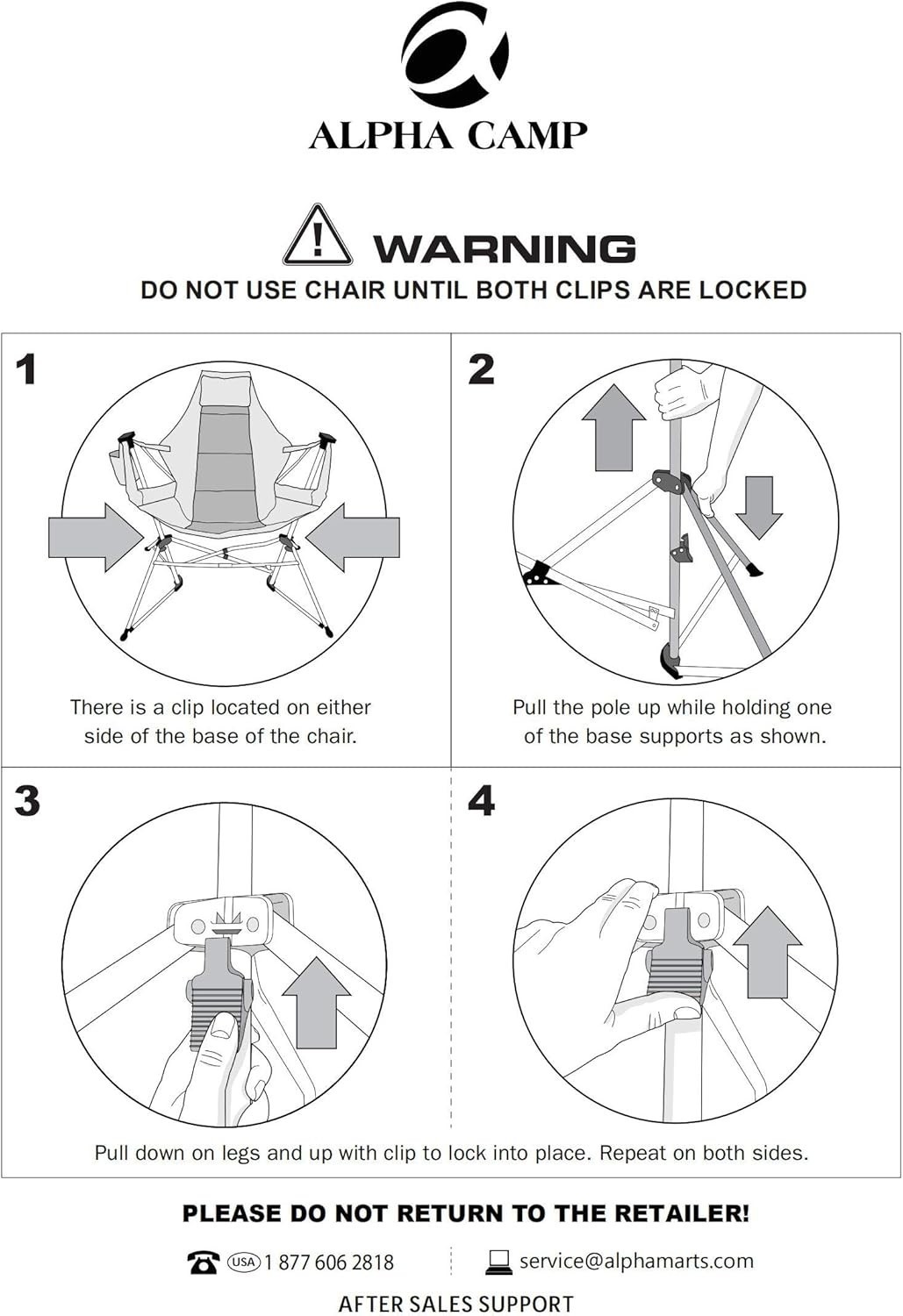 ALPHA CAMP

WARNING

DO NOT USE CHAIR UNTIL BOTH CLIPS ARE LOCKED

1

There is a clip located on either side of the base of the chair.

2

Pull the pole up while holding one of the base supports as shown.

3

4

Pull down on legs and up with clip to lock into place. Repeat on both sides.

PLEASE DO NOT RETURN TO THE RETAILER!

USA 1 877 606 2818

service@alphamarts.com

AFTER SALES SUPPORT