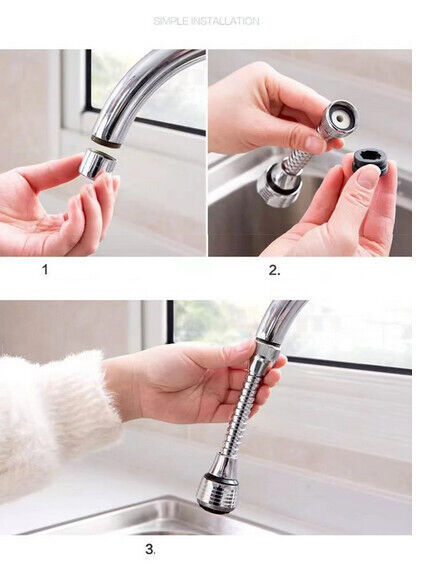 SIMPLE INSTALLATION

1

2.

3.