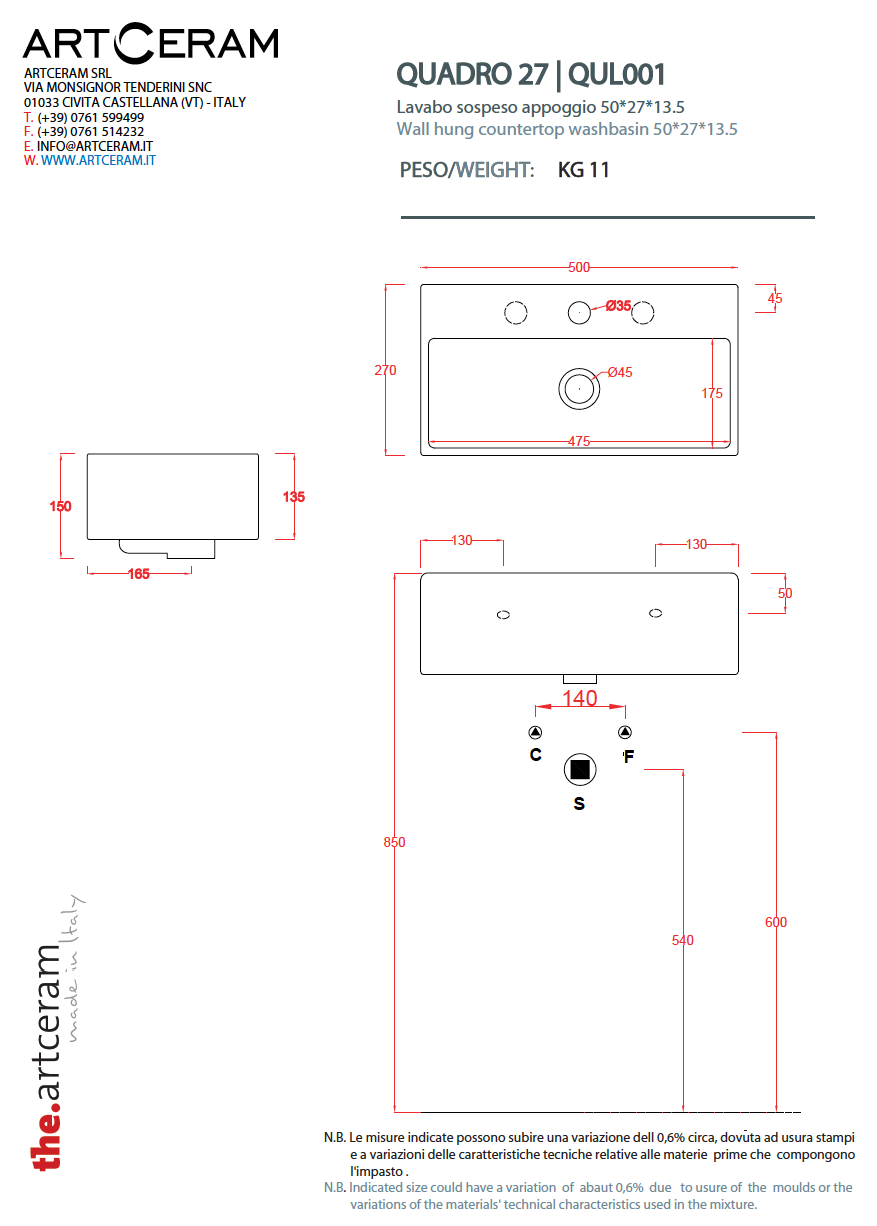 ARTCERAM
ARTCERAM SRL
VIA MONSIGNOR TENDERINI SNC
01033 CIVITA CASTELLANA (VT) - ITALY
T. (+39) 0761 599499
F. (+39) 0761 514232
E. INFO@ARTCERAM.IT
W. WWW.ARTCERAM.IT

QUADRO 27 | QUL001
Lavabo sospeso appoggio 50*27*13.5
Wall hung countertop washbasin 50*27*13.5

PESO/WEIGHT: KG 11

500
45
Ø35
270
Ø45
175
475

150
135
165

130
130
50
140
C
F
S
850
540
600

the.artceram made in Italy

N.B. Le misure indicate possono subire una variazione dell 0,6% circa, dovuta ad usura stampi e a variazioni delle caratteristiche tecniche relative alle materie prime che compongono l'impasto .
N.B. Indicated size could have a variation of abaut 0,6% due to usure of the moulds or the variations of the materials' technical characteristics used in the mixture.