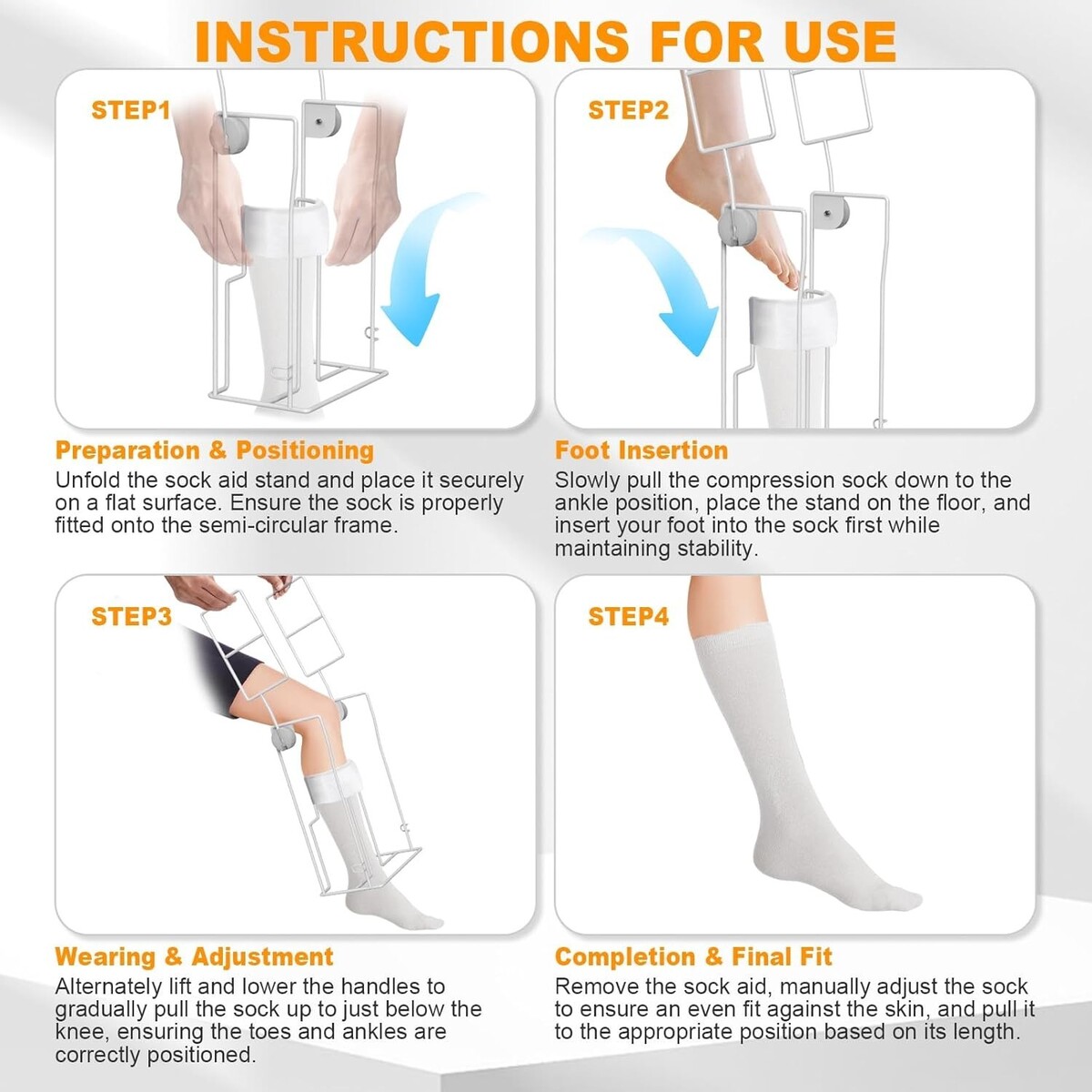 INSTRUCTIONS FOR USE

STEP1

Preparation & Positioning

Unfold the sock aid stand and place it securely on a flat surface. Ensure the sock is properly fitted onto the semi-circular frame.

STEP2

Foot Insertion

Slowly pull the compression sock down to the ankle position, place the stand on the floor, and insert your foot into the sock first while maintaining stability.

STEP3

Wearing & Adjustment

Alternately lift and lower the handles to gradually pull the sock up to just below the knee, ensuring the toes and ankles are correctly positioned.

STEP4

Completion & Final Fit

Remove the sock aid, manually adjust the sock to ensure an even fit against the skin, and pull it to the appropriate position based on its length.