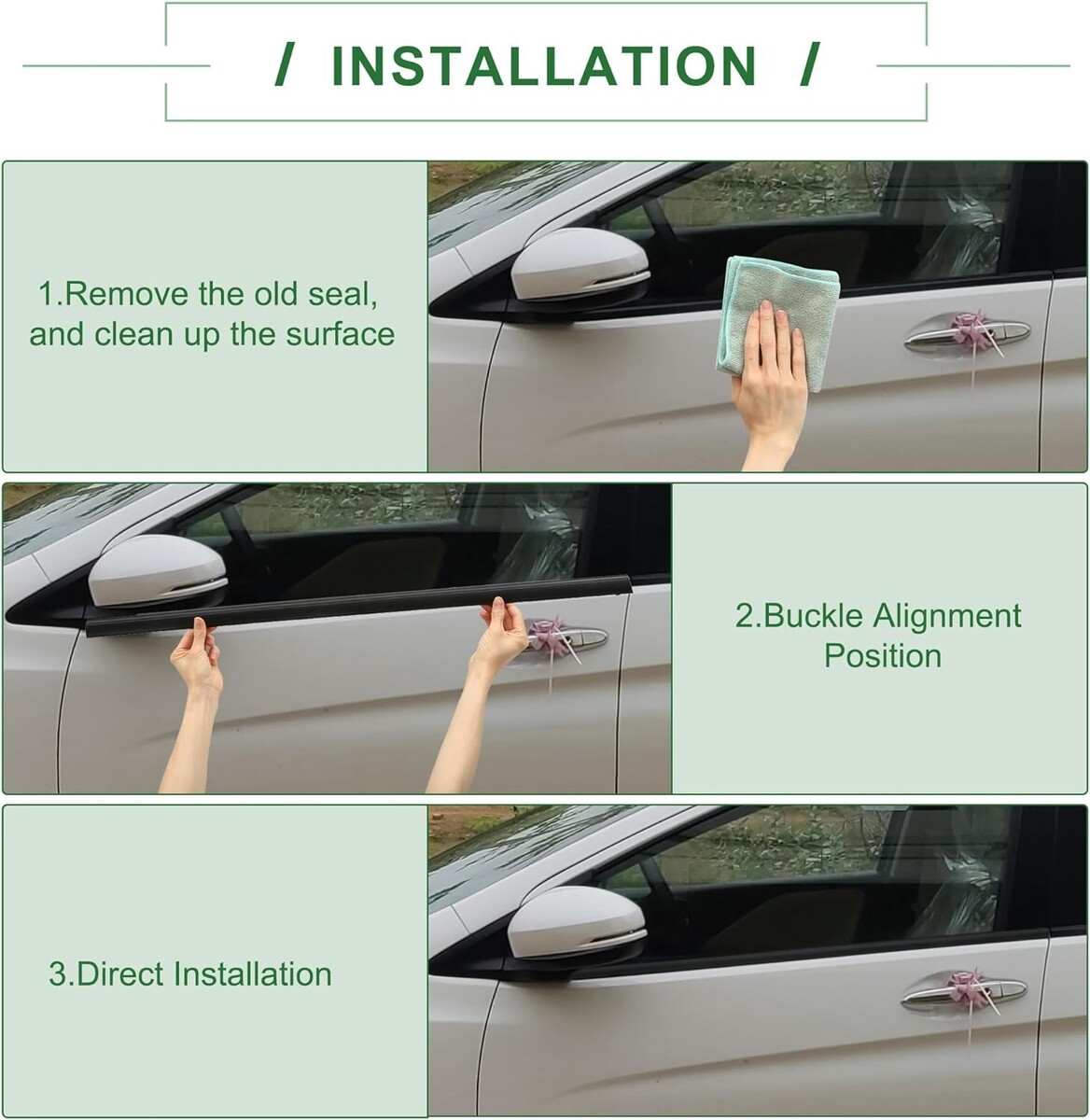 / INSTALLATION /

1.Remove the old seal, and clean up the surface

2.Buckle Alignment Position

3.Direct Installation