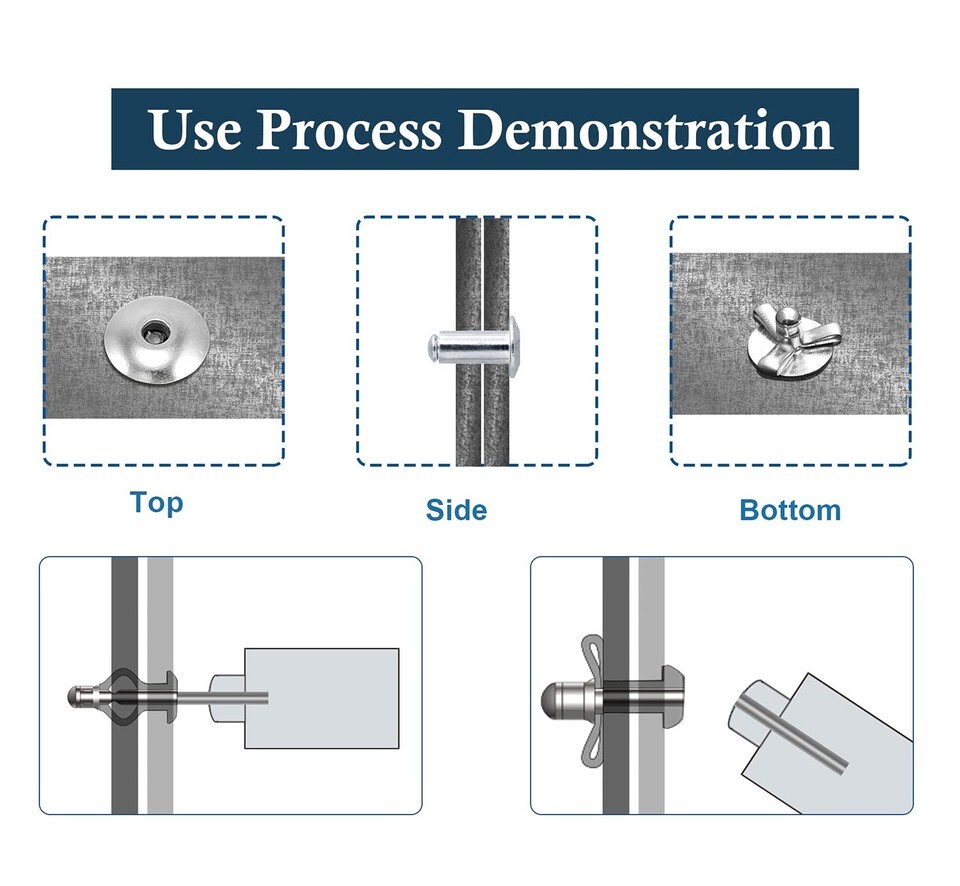 Use Process Demonstration

Top

Side

Bottom