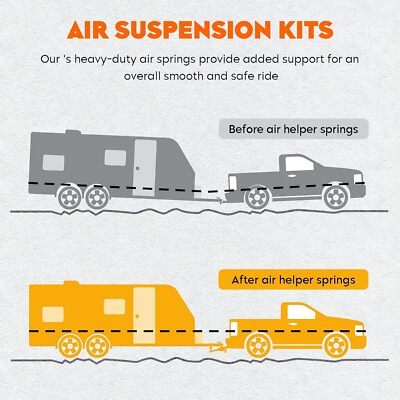 AIR SUSPENSION KITS

Our 's heavy-duty air springs provide added support for an overall smooth and safe ride

Before air helper springs

After air helper springs