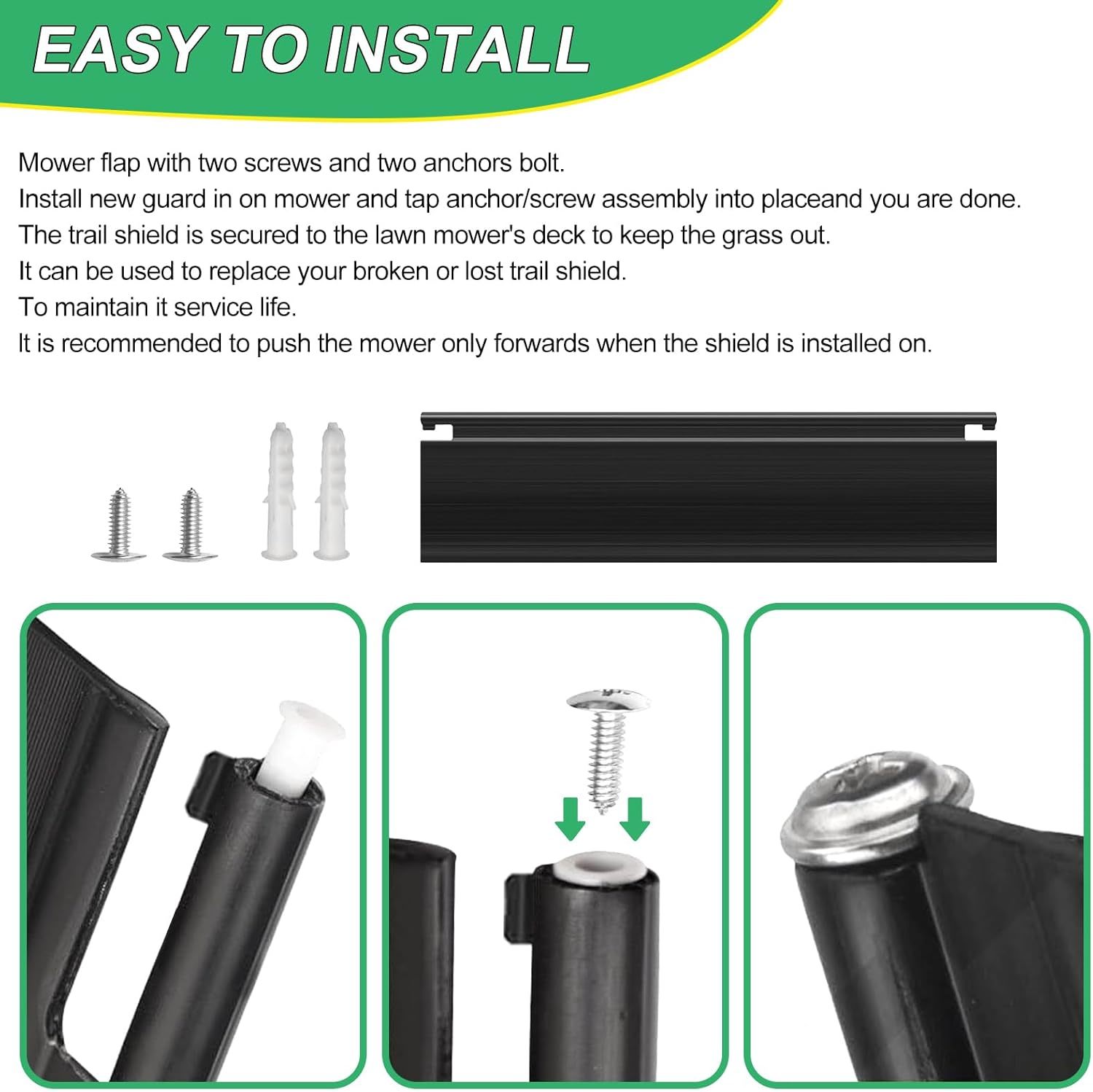 EASY TO INSTALL

Mower flap with two screws and two anchors bolt.
Install new guard in on mower and tap anchor/screw assembly into placeand you are done.
The trail shield is secured to the lawn mower's deck to keep the grass out.
It can be used to replace your broken or lost trail shield.
To maintain it service life.
It is recommended to push the mower only forwards when the shield is installed on.