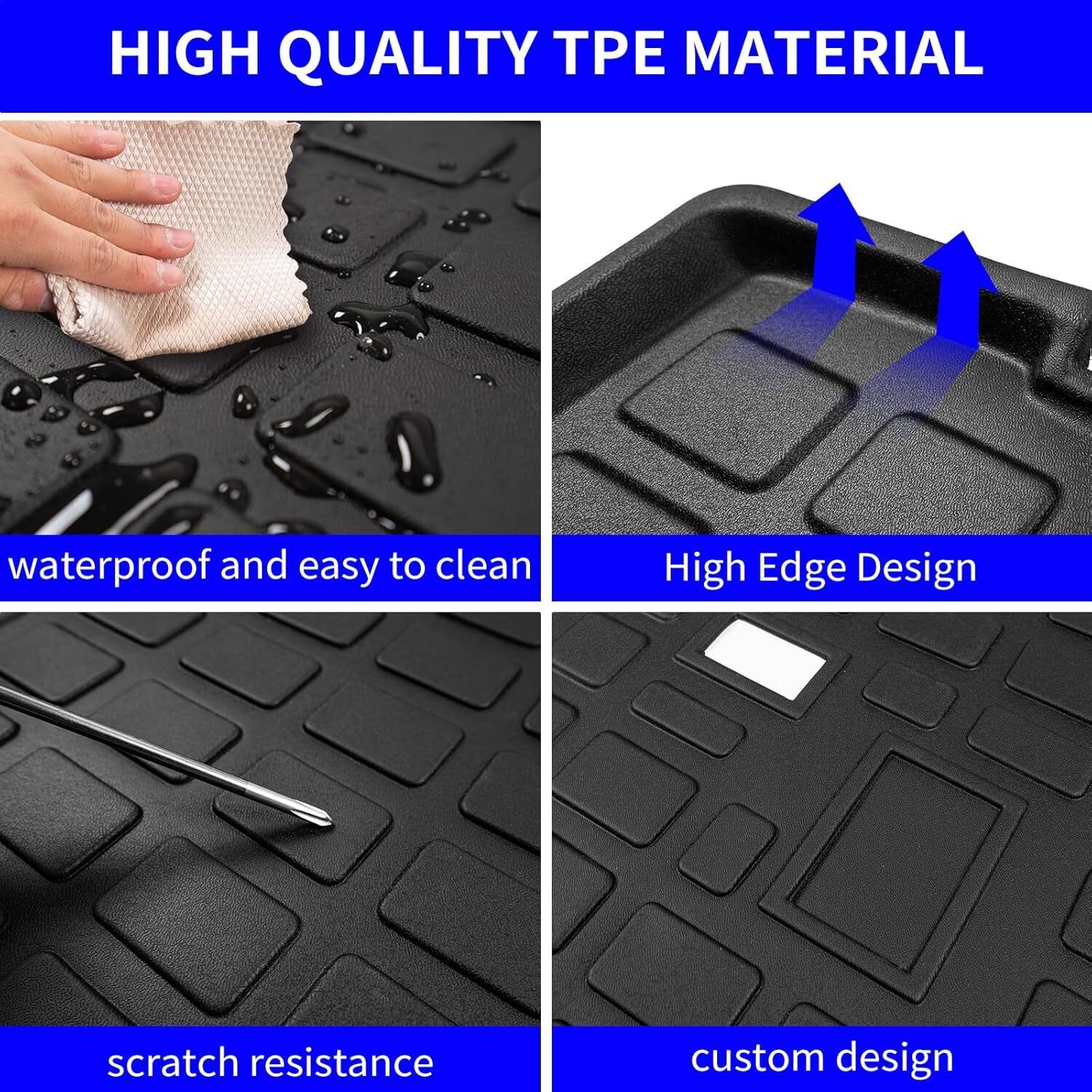 HIGH QUALITY TPE MATERIAL

waterproof and easy to clean

High Edge Design

scratch resistance

custom design