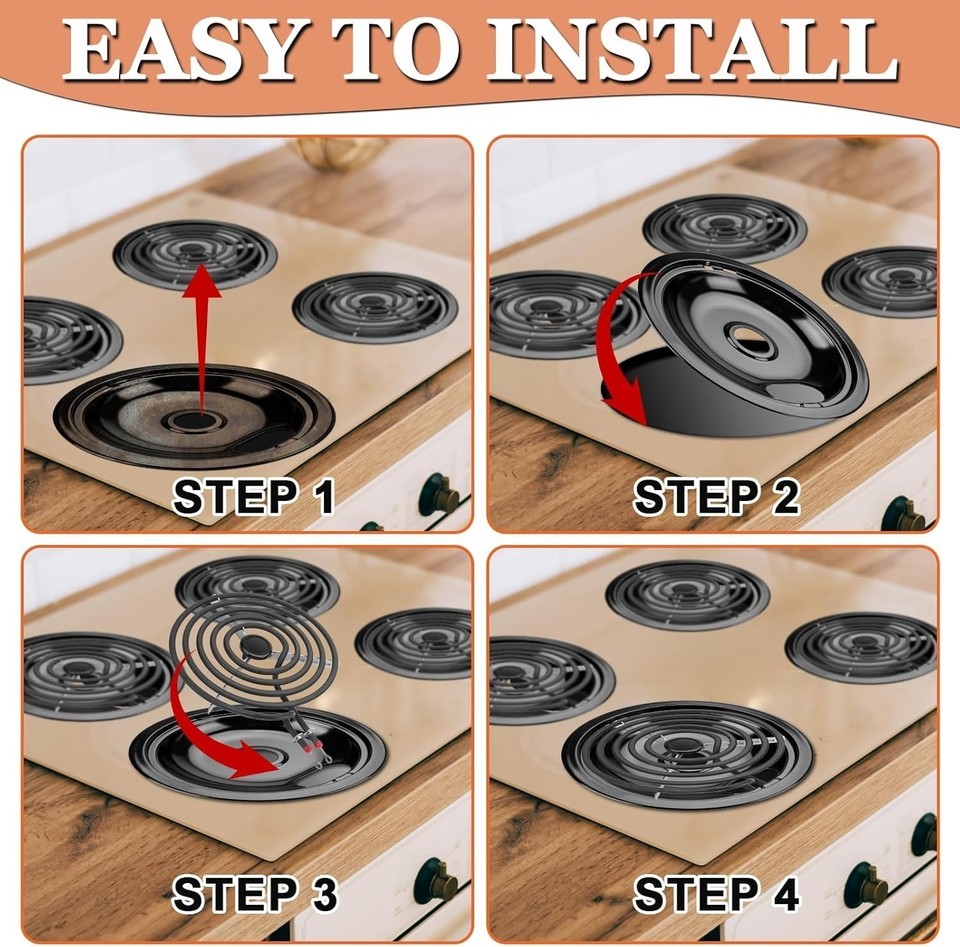 EASY TO INSTALL

STEP 1

STEP 2

STEP 3

STEP 4