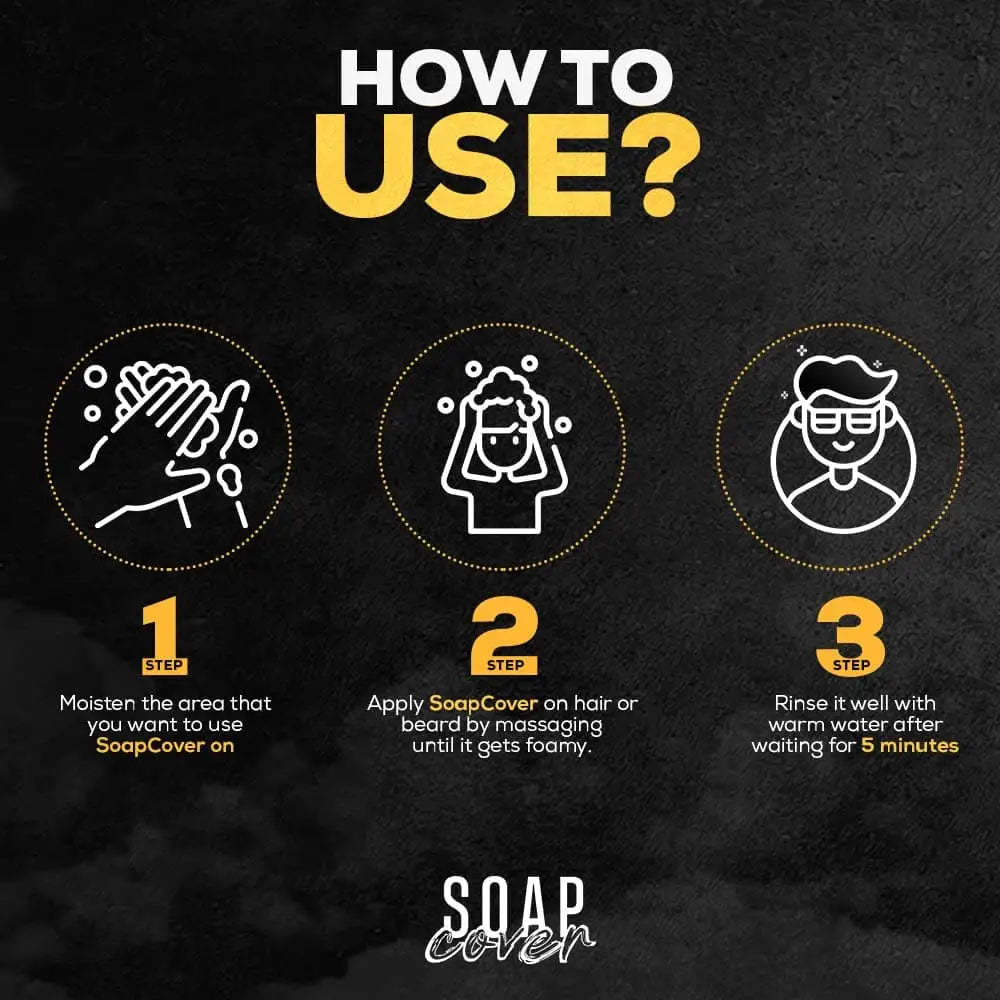 HOW TO USE?

1 STEP
Moisten the area that you want to use SoapCover on

2 STEP
Apply SoapCover on hair or beard by massaging until it gets foamy.

3 STEP
Rinse it well with warm water after waiting for 5 minutes

SOAP cover