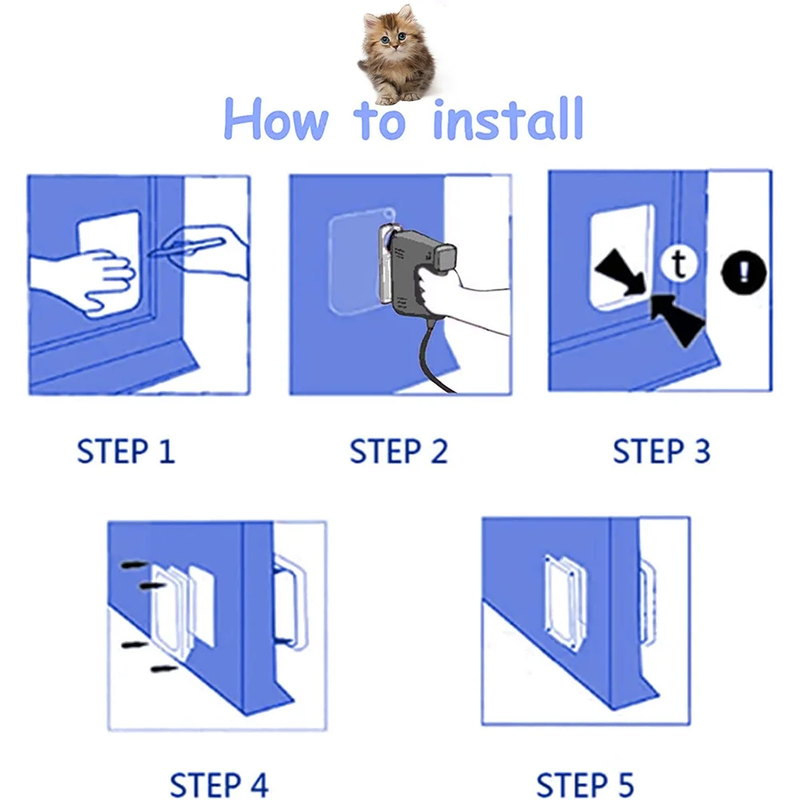 How to install

t

!

STEP 1

STEP 2

STEP 3

STEP 4

STEP 5