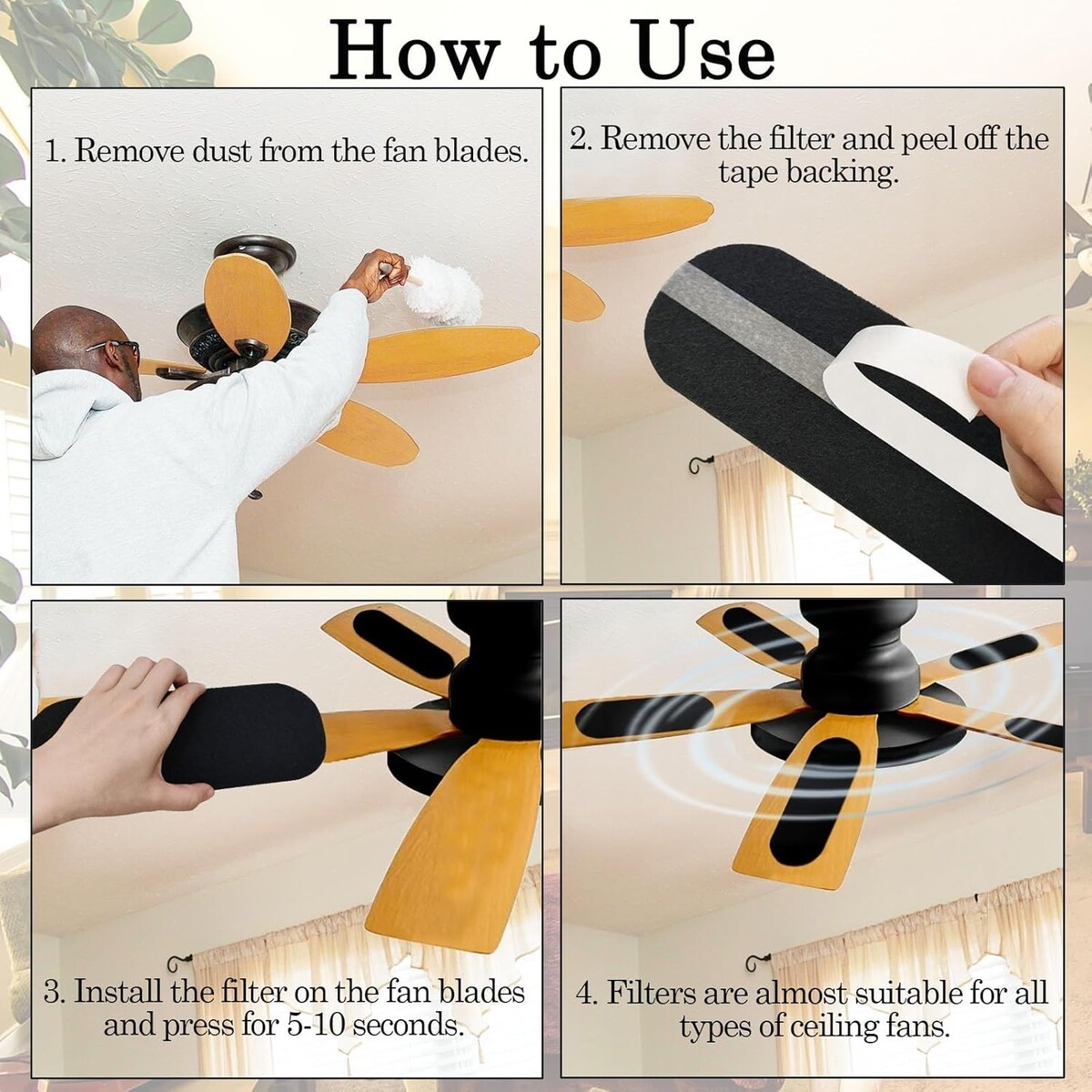 How to Use

1. Remove dust from the fan blades.

2. Remove the filter and peel off the tape backing.

3. Install the filter on the fan blades and press for 5-10 seconds.

4. Filters are almost suitable for all types of ceiling fans.