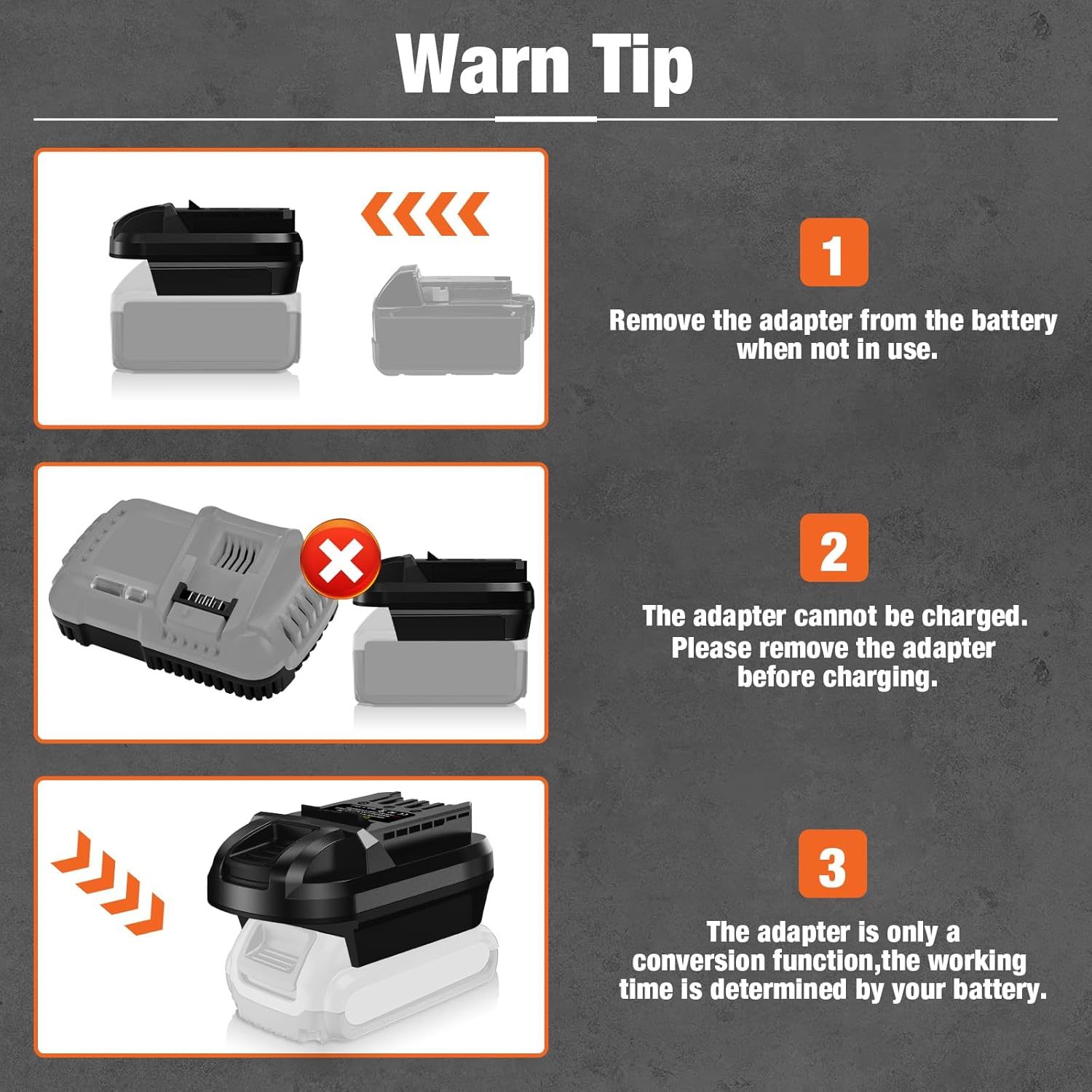 Warn Tip

1

Remove the adapter from the battery when not in use.

2

The adapter cannot be charged. Please remove the adapter before charging.

3

The adapter is only a conversion function,the working time is determined by your battery.