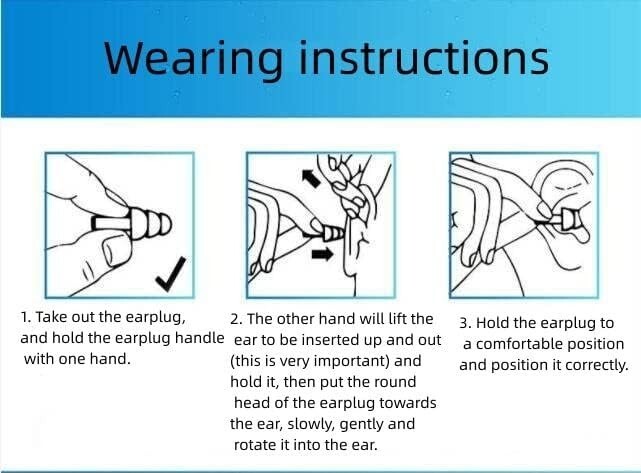 Wearing instructions

1. Take out the earplug, and hold the earplug handle with one hand.

2. The other hand will lift the ear to be inserted up and out (this is very important) and hold it, then put the round head of the earplug towards the ear, slowly, gently and rotate it into the ear.

3. Hold the earplug to a comfortable position and position it correctly.