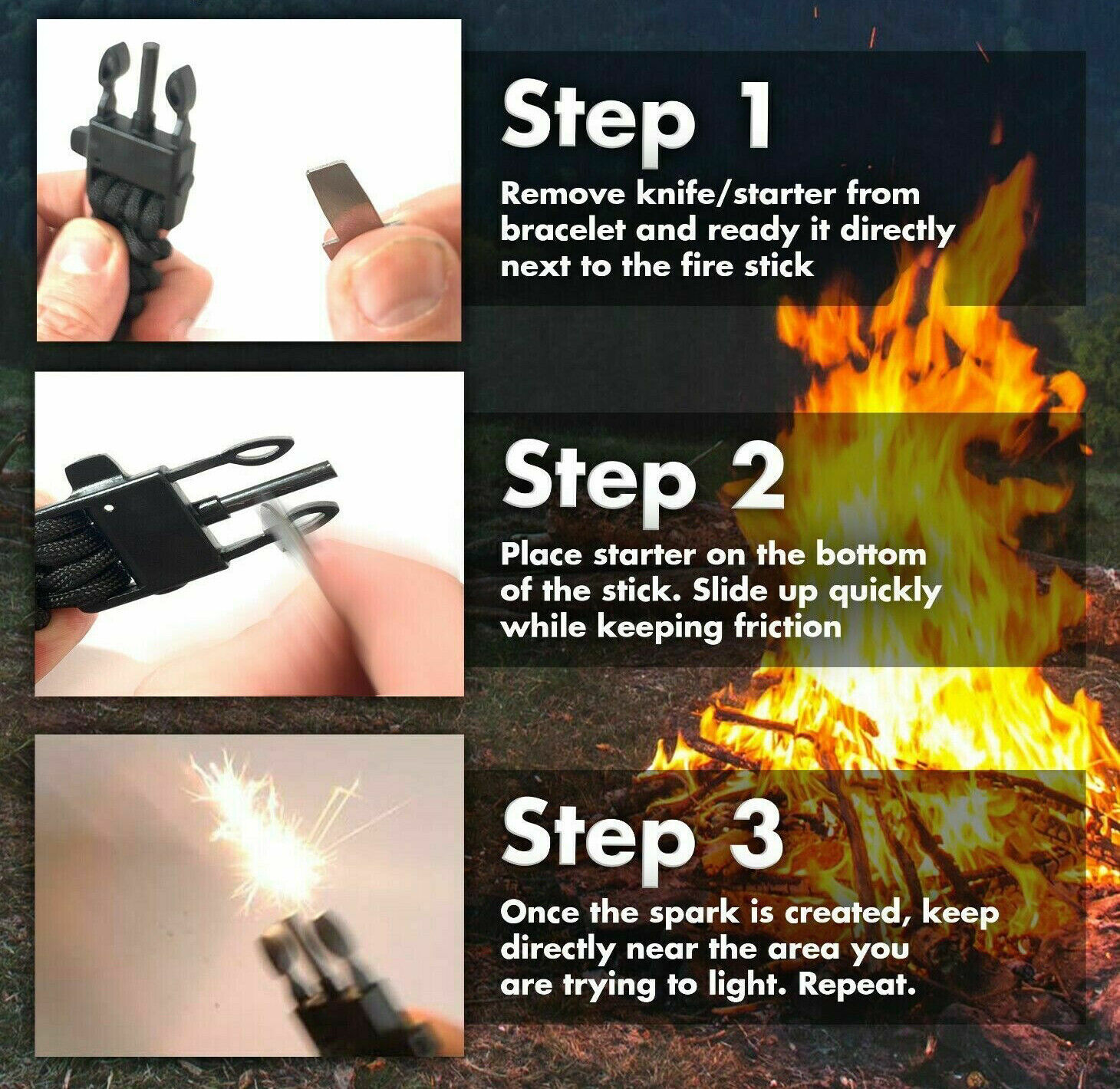 Step 1

Remove knife/starter from bracelet and ready it directly next to the fire stick

Step 2

Place starter on the bottom of the stick. Slide up quickly while keeping friction

Step 3

Once the spark is created, keep directly near the area you are trying to light. Repeat.