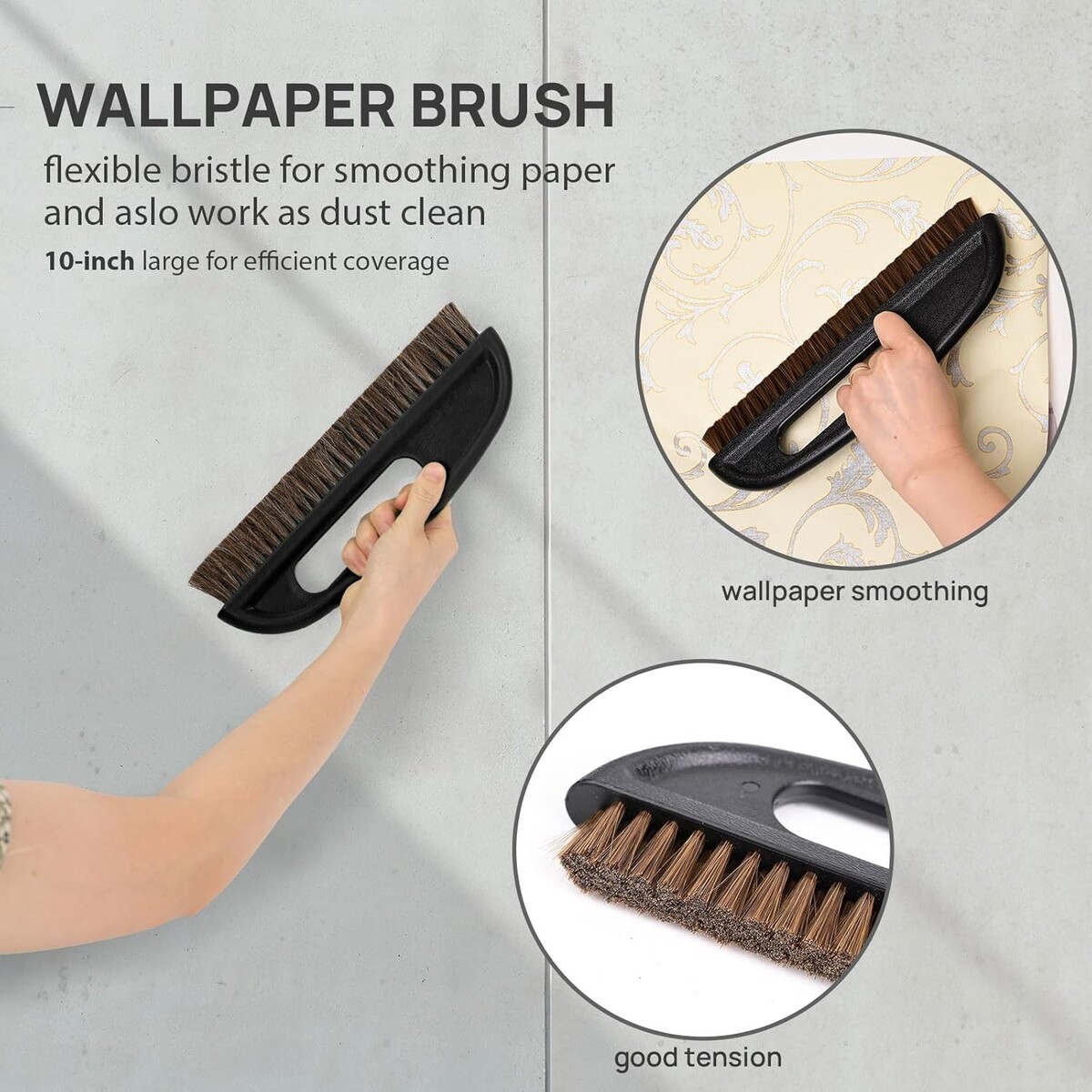 WALLPAPER BRUSH

flexible bristle for smoothing paper and aslo work as dust clean

10-inch large for efficient coverage

wallpaper smoothing

good tension