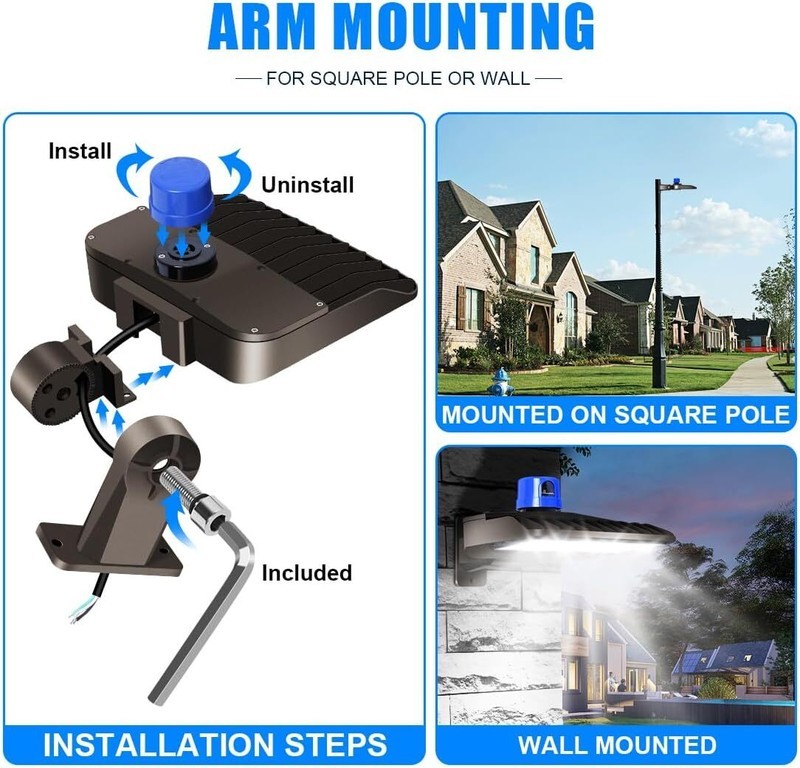 ARM MOUNTING

— FOR SQUARE POLE OR WALL —

Install

Uninstall

Included

INSTALLATION STEPS

MOUNTED ON SQUARE POLE

WALL MOUNTED