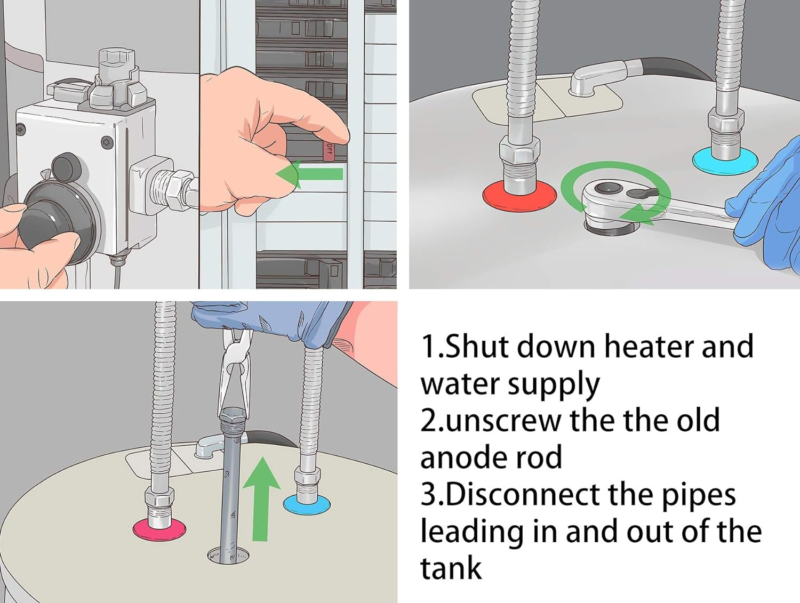 OFF

1.Shut down heater and water supply
2.unscrew the the old anode rod
3.Disconnect the pipes leading in and out of the tank