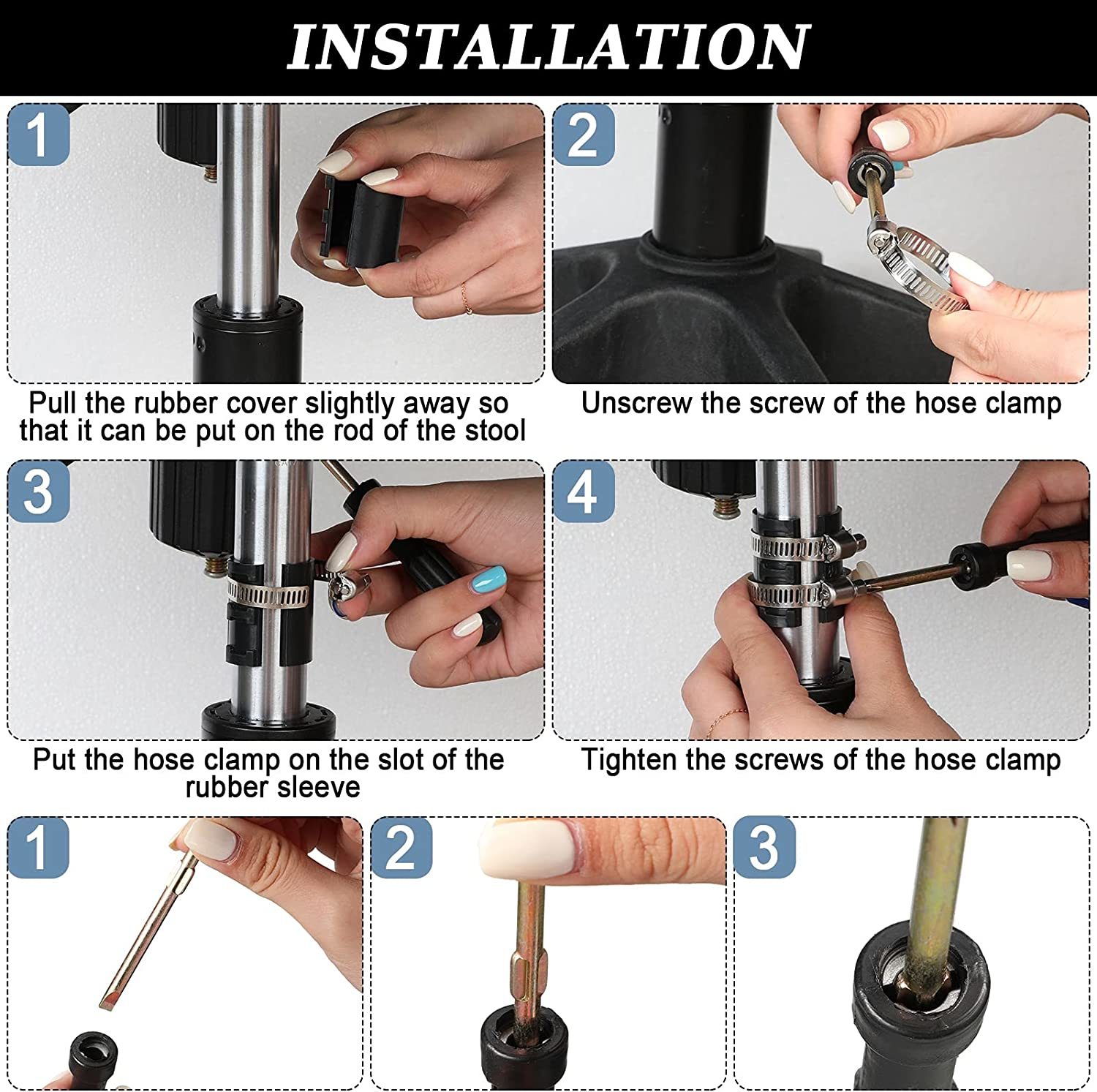 INSTALLATION

1

Pull the rubber cover slightly away so that it can be put on the rod of the stool

2

Unscrew the screw of the hose clamp

3

Put the hose clamp on the slot of the rubber sleeve

4

Tighten the screws of the hose clamp

1

2

3