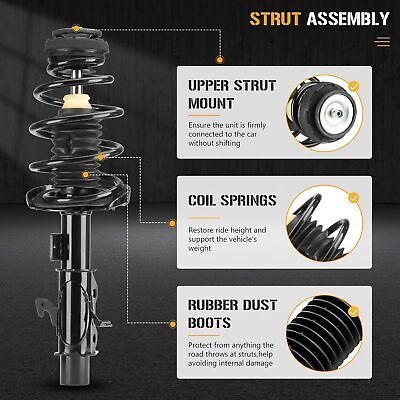 STRUT ASSEMBLY

UPPER STRUT MOUNT

Ensure the unit is firmly connected to the car without shifting

COIL SPRINGS

Restore ride height and support the vehicle's weight

RUBBER DUST BOOTS

Protect from anything the road throws at struts,help avoiding internal damage