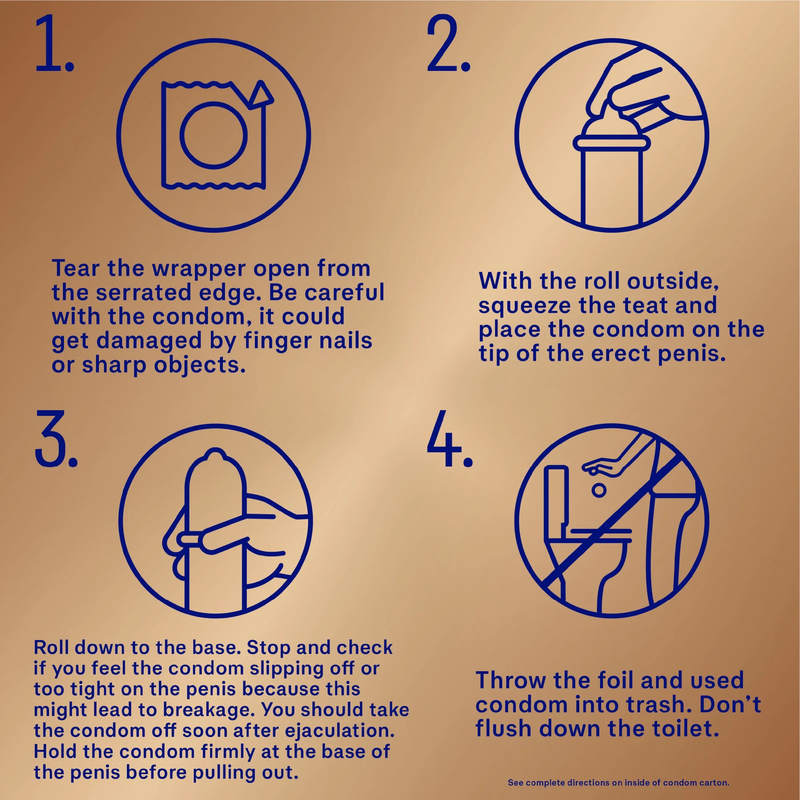 1.

Tear the wrapper open from the serrated edge. Be careful with the condom, it could get damaged by finger nails or sharp objects.

2.

With the roll outside, squeeze the teat and place the condom on the tip of the erect penis.

3.

Roll down to the base. Stop and check if you feel the condom slipping off or too tight on the penis because this might lead to breakage. You should take the condom off soon after ejaculation. Hold the condom firmly at the base of the penis before pulling out.

4.

Throw the foil and used condom into trash. Don't flush down the toilet.

See complete directions on inside of condom carton.