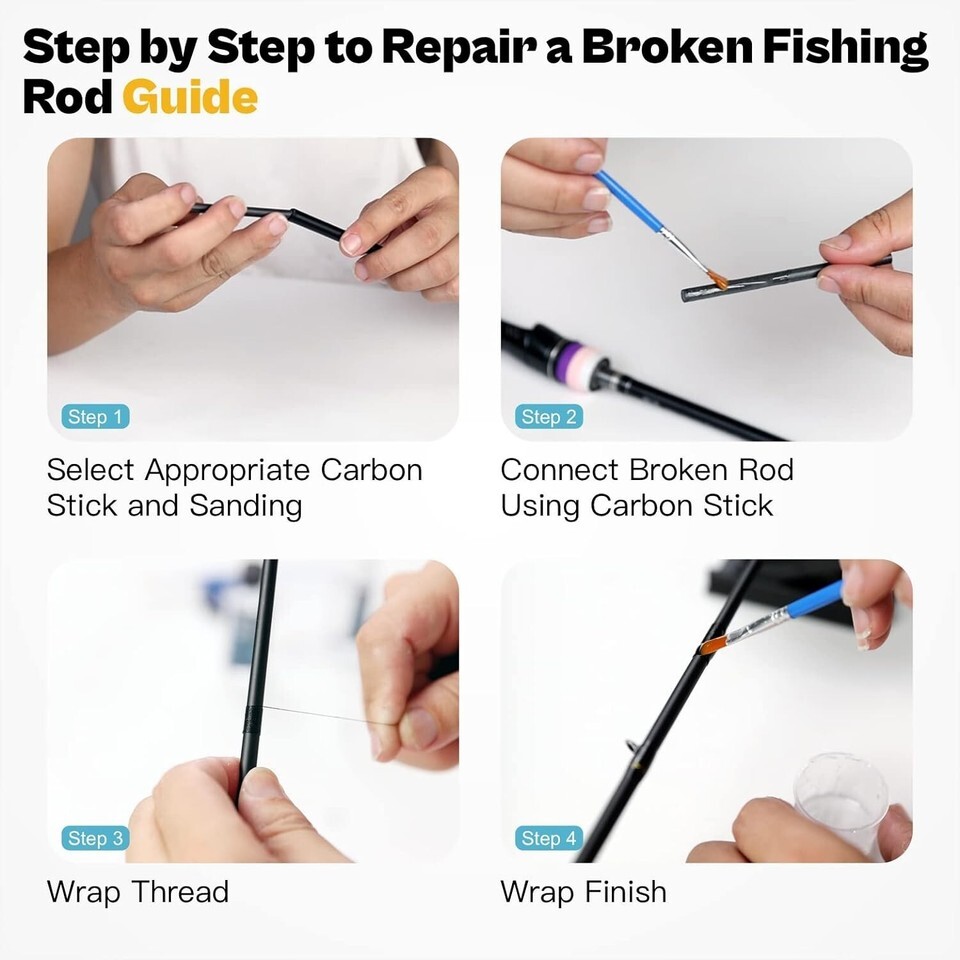 Step by Step to Repair a Broken Fishing Rod Guide

Step 1

Select Appropriate Carbon Stick and Sanding

Step 2

Connect Broken Rod Using Carbon Stick

Step 3

Wrap Thread

Step 4

Wrap Finish