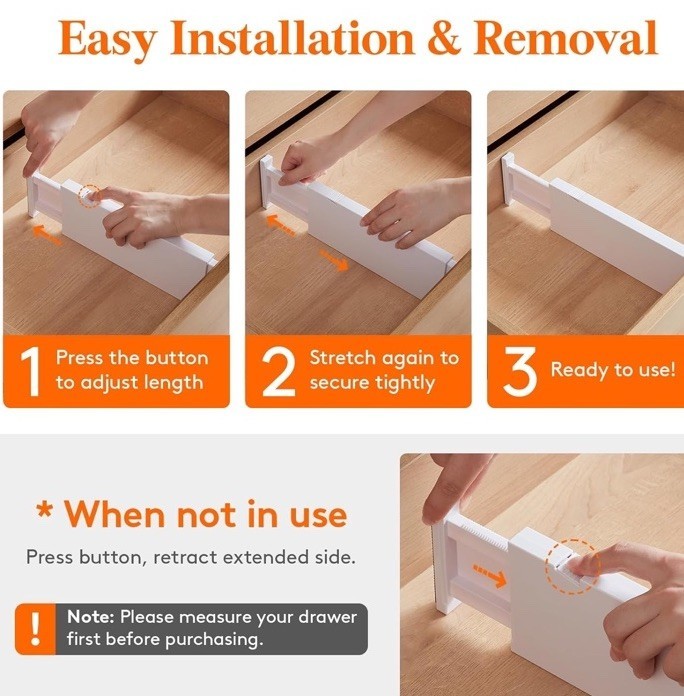 Easy Installation & Removal

1 Press the button to adjust length

2 Stretch again to secure tightly

3 Ready to use!

* When not in use

Press button, retract extended side.

! Note: Please measure your drawer first before purchasing.