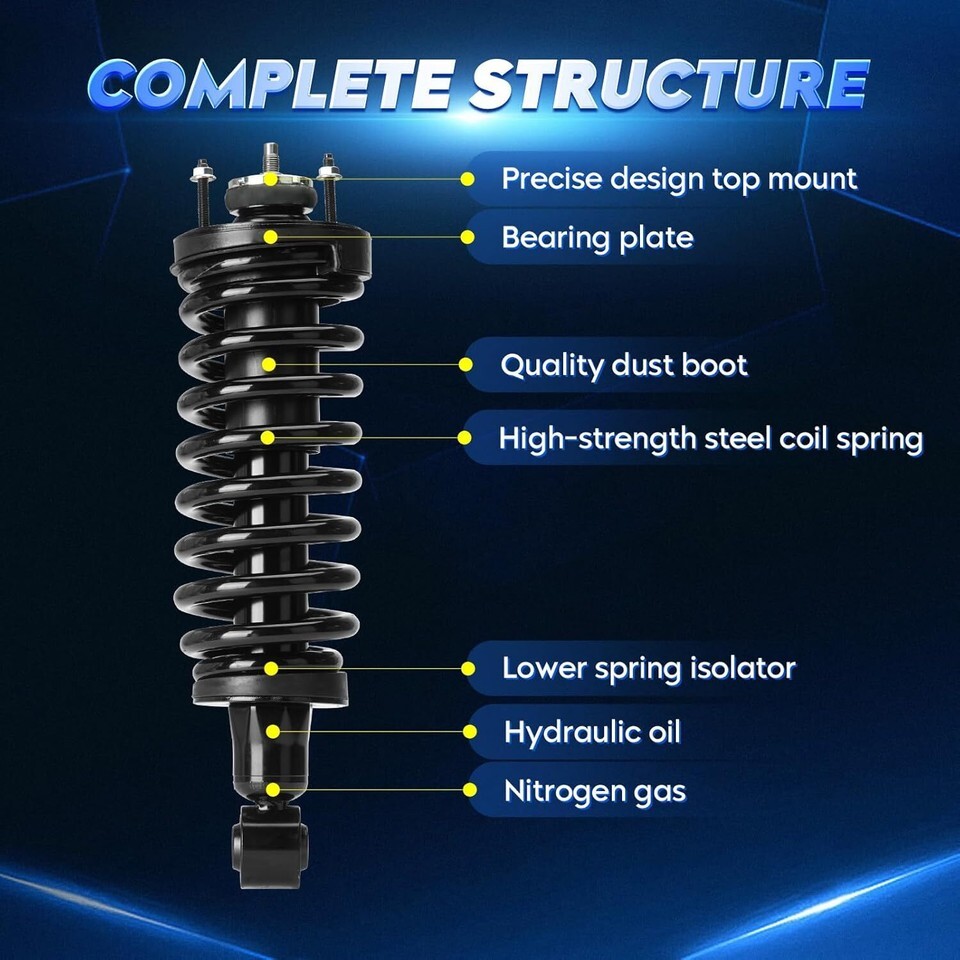 COMPLETE STRUCTURE

Precise design top mount

Bearing plate

Quality dust boot

High-strength steel coil spring

Lower spring isolator

Hydraulic oil

Nitrogen gas