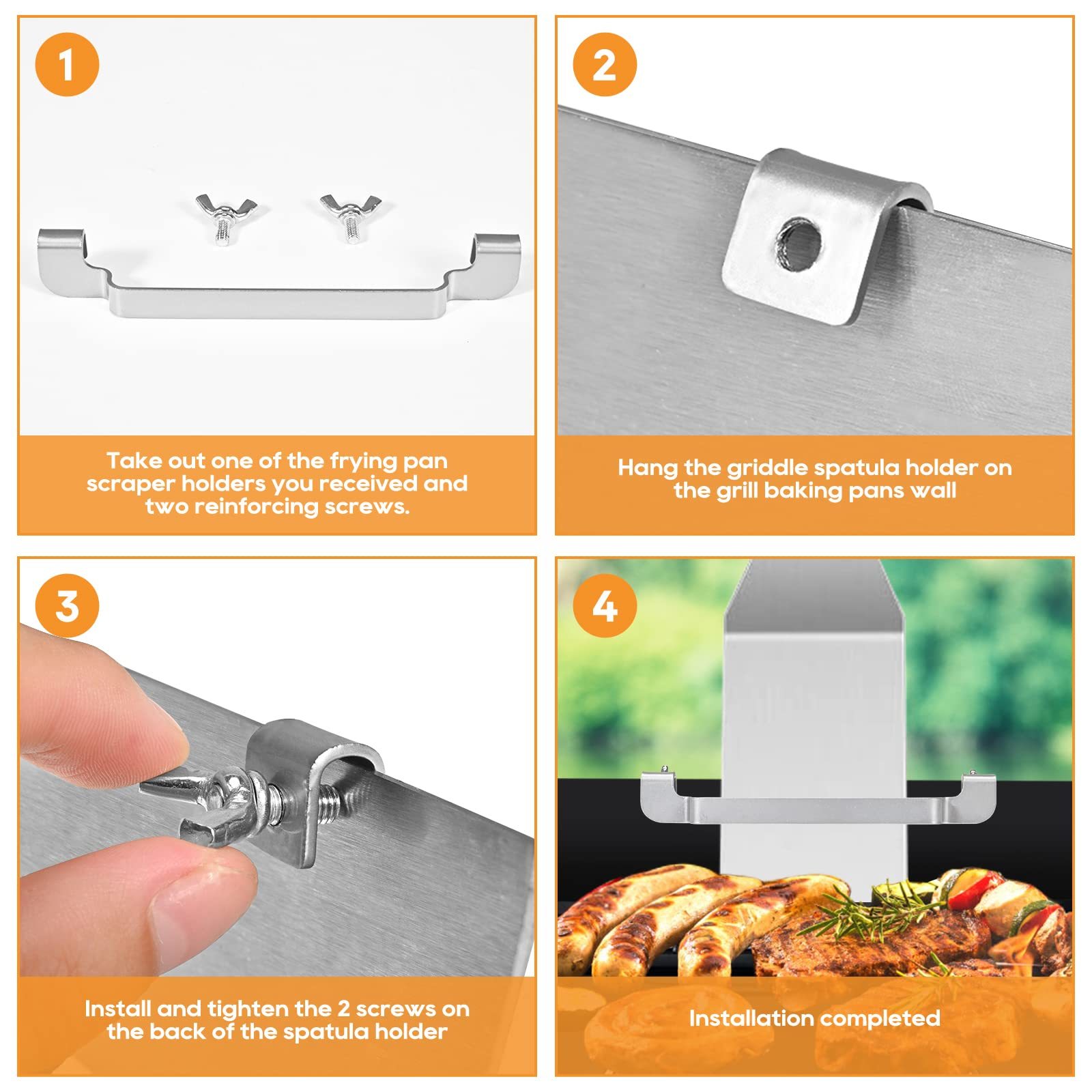 1

Take out one of the frying pan scraper holders you received and two reinforcing screws.

2

Hang the griddle spatula holder on the grill baking pans wall

3

Install and tighten the 2 screws on the back of the spatula holder

4

Installation completed