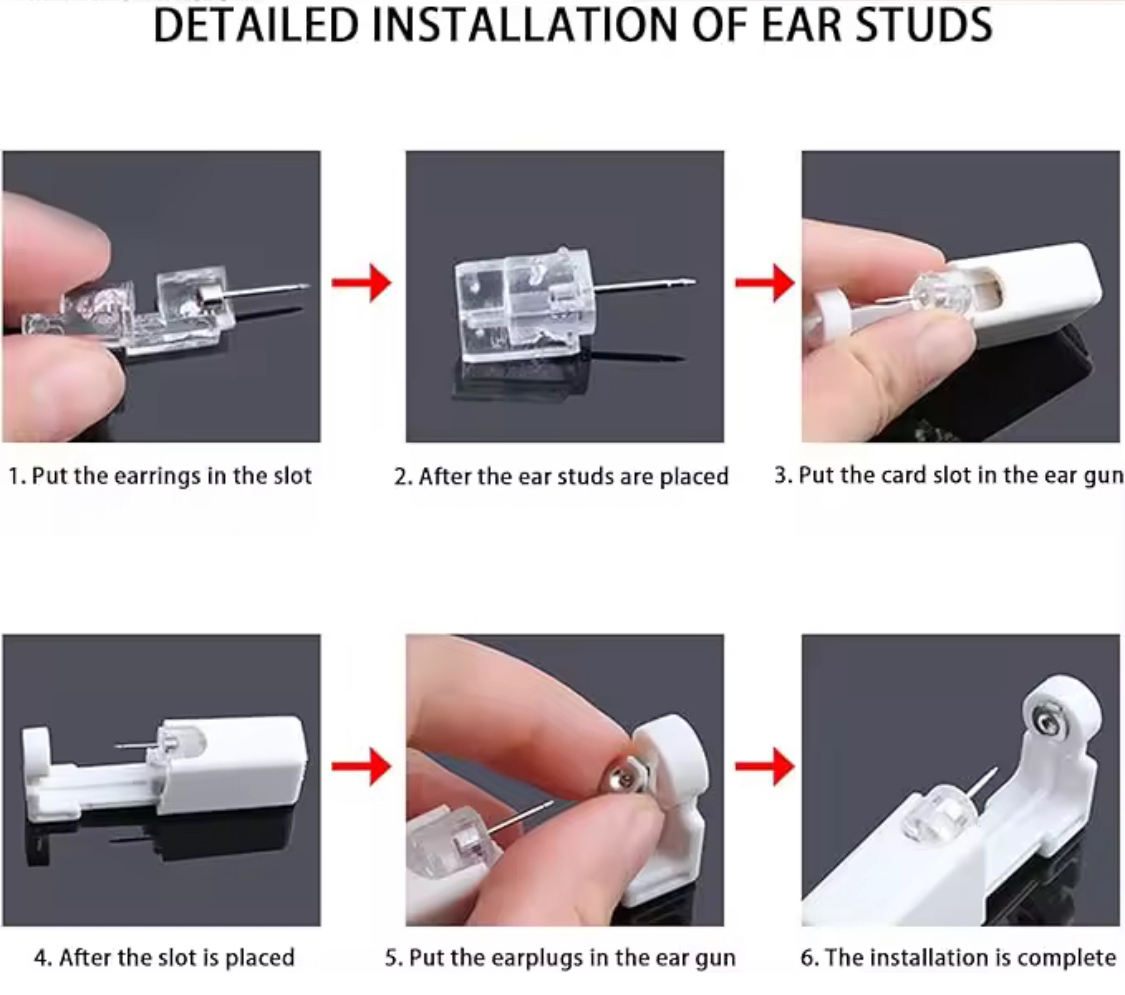 DETAILED INSTALLATION OF EAR STUDS

1. Put the earrings in the slot

2. After the ear studs are placed

3. Put the card slot in the ear gun

4. After the slot is placed

5. Put the earplugs in the ear gun

6. The installation is complete