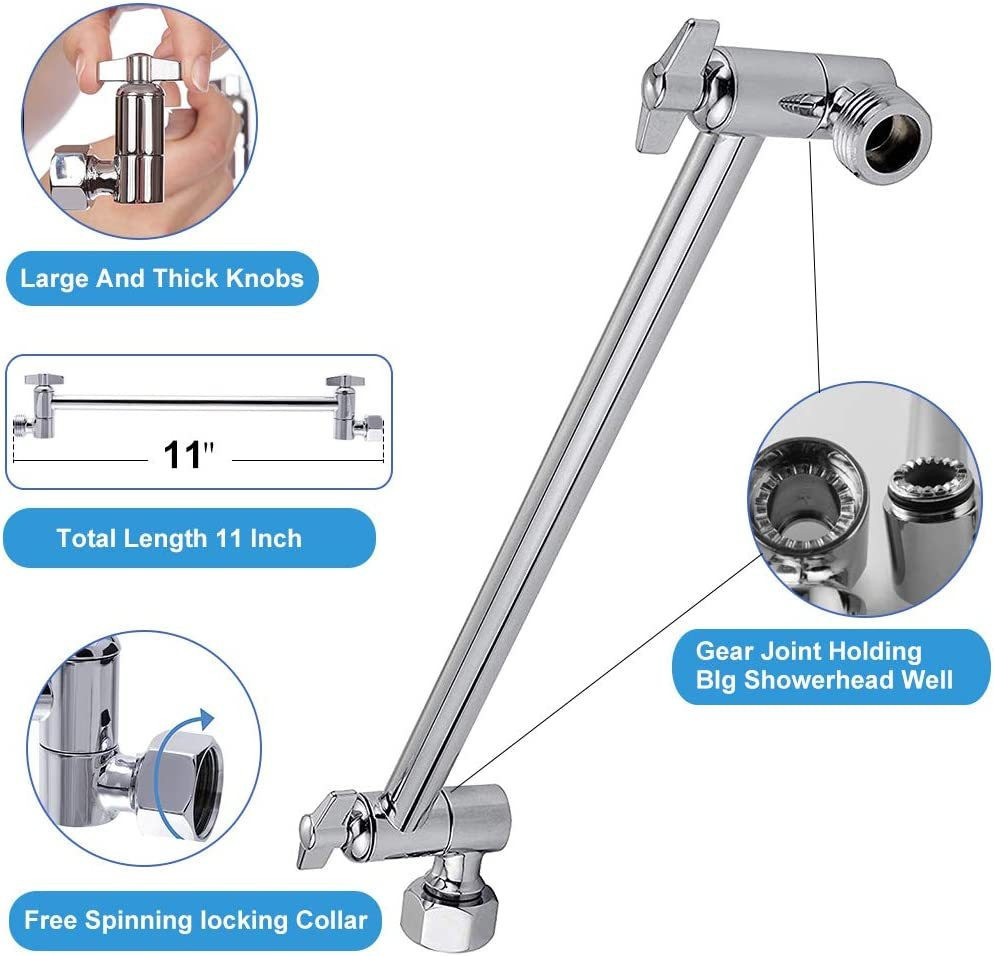 Large And Thick Knobs

11"

Total Length 11 Inch

Gear Joint Holding Blg Showerhead Well

Free Spinning locking Collar