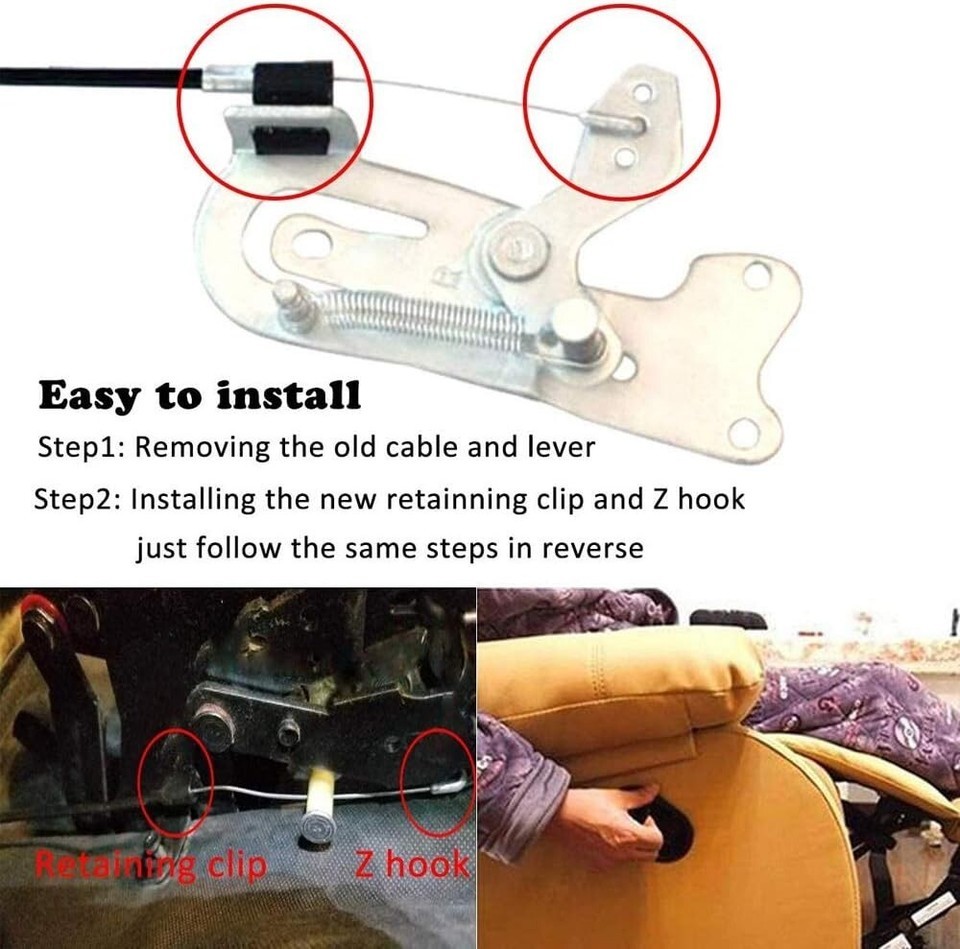 Easy to install

Step1: Removing the old cable and lever

Step2: Installing the new retainning clip and Z hook just follow the same steps in reverse

Retaining clip
Z hook