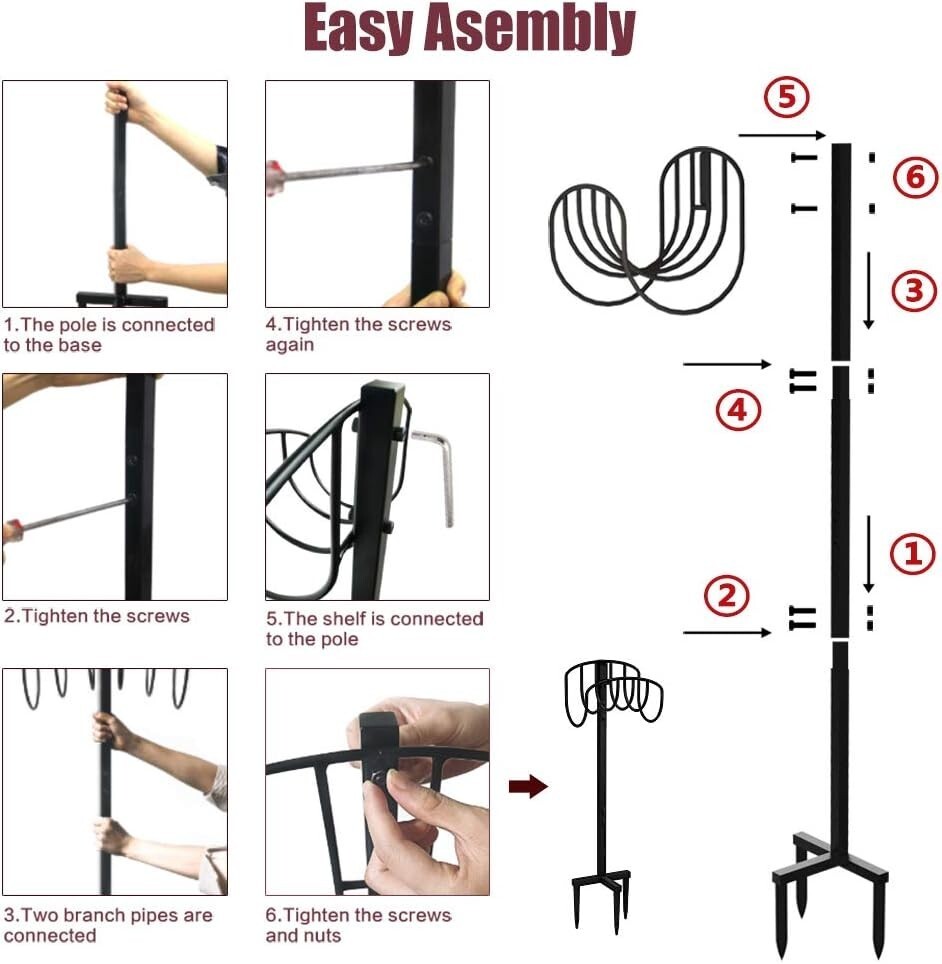 Easy Asembly

1.The pole is connected to the base

4.Tighten the screws again

2.Tighten the screws

5.The shelf is connected to the pole

3.Two branch pipes are connected

6.Tighten the screws and nuts

5

6

3

4

1

2