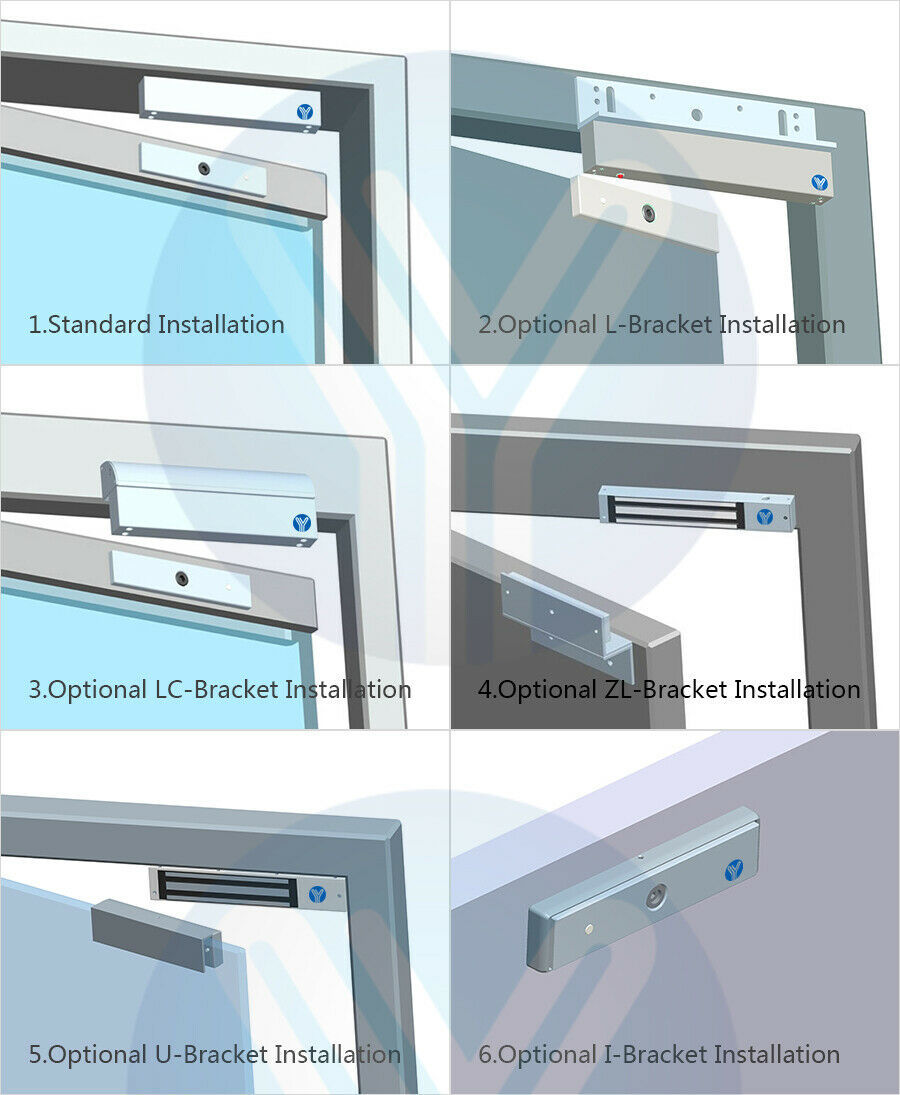 1.Standard Installation

2.Optional L-Bracket Installation

3.Optional LC-Bracket Installation

4.Optional ZL-Bracket Installation

5.Optional U-Bracket Installation

6.Optional I-Bracket Installation