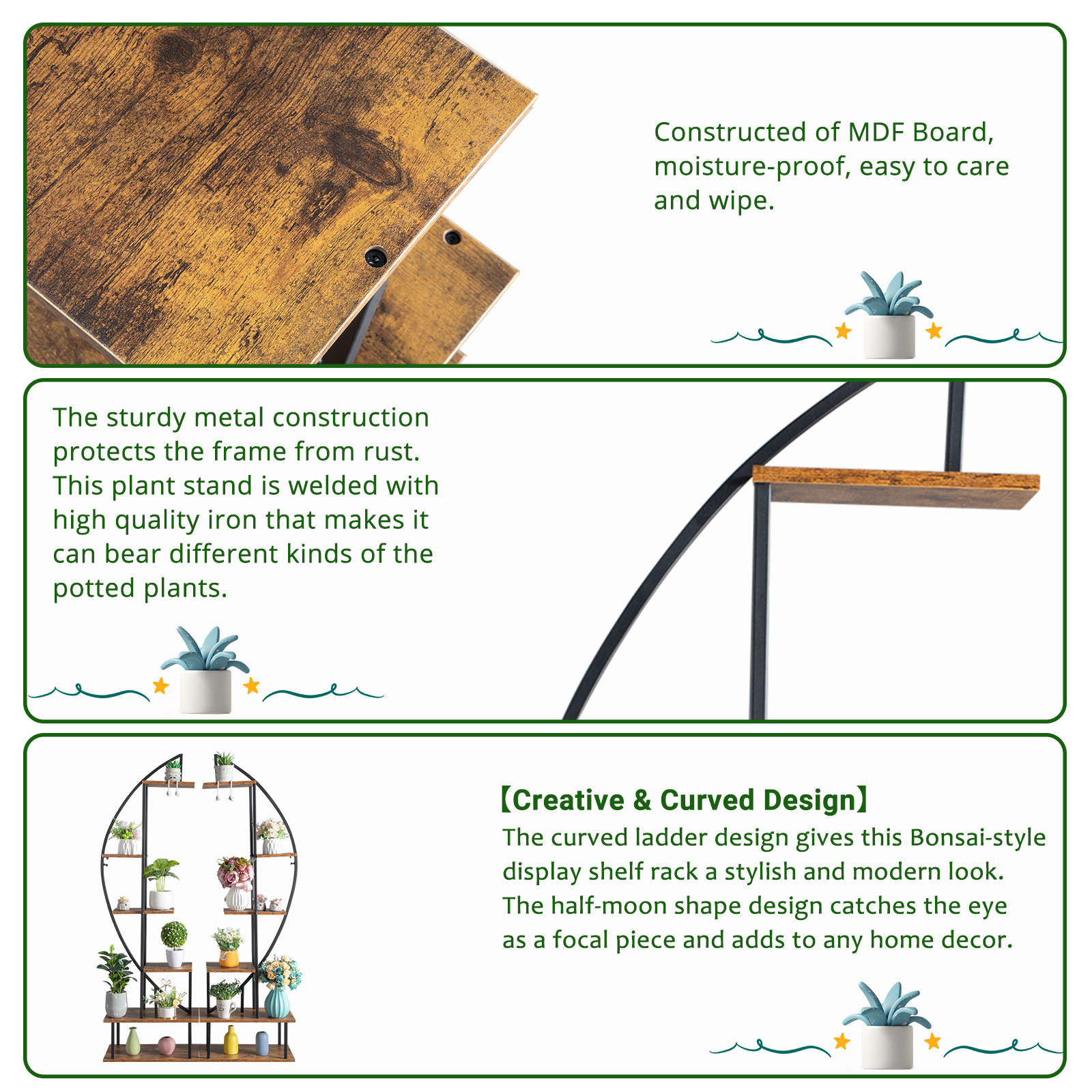 Constructed of MDF Board, moisture-proof, easy to care and wipe.

The sturdy metal construction protects the frame from rust. This plant stand is welded with high quality iron that makes it can bear different kinds of the potted plants.

【Creative & Curved Design】
The curved ladder design gives this Bonsai-style display shelf rack a stylish and modern look. The half-moon shape design catches the eye as a focal piece and adds to any home decor.