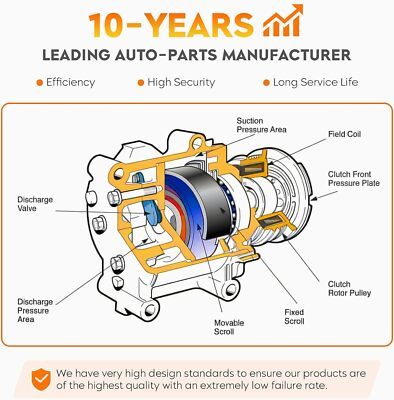 10-YEARS

LEADING AUTO-PARTS MANUFACTURER

Efficiency

High Security

Long Service Life

Suction Pressure Area

Field Coil

Clutch Front Pressure Plate

Discharge Valve

Discharge Pressure Area

Movable Scroll

Fixed Scroll

Clutch Rotor Pulley

We have very high design standards to ensure our products are of the highest quality with an extremely low failure rate.