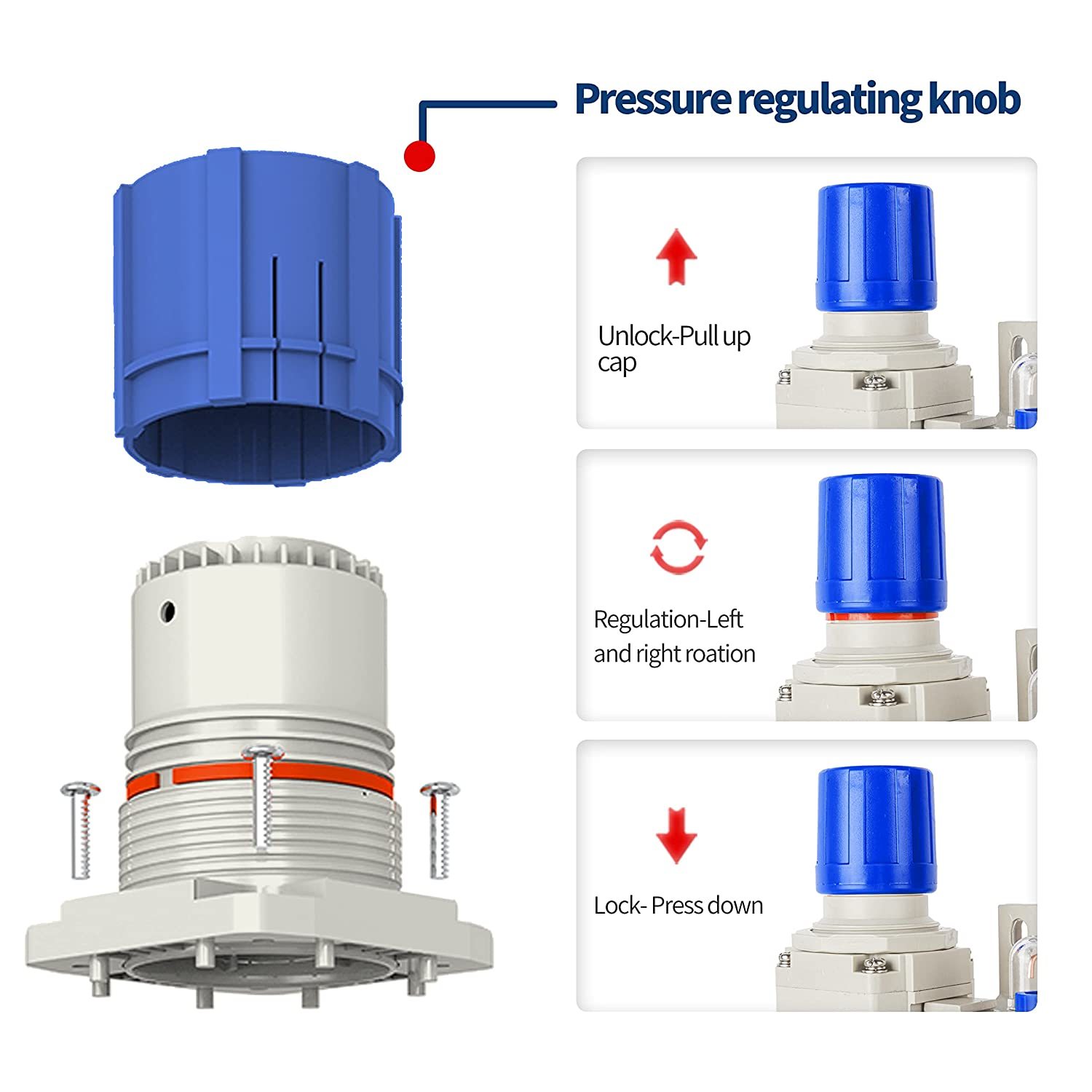 Pressure regulating knob

Unlock-Pull up cap

Regulation-Left and right roation

Lock- Press down