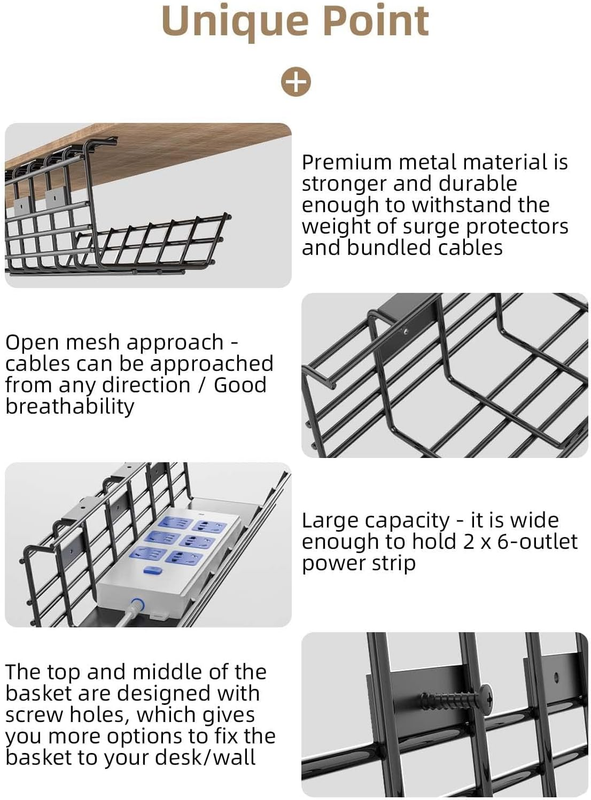 Unique Point

Premium metal material is stronger and durable enough to withstand the weight of surge protectors and bundled cables

Open mesh approach - cables can be approached from any direction / Good breathability

Large capacity - it is wide enough to hold 2 x 6-outlet power strip

The top and middle of the basket are designed with screw holes, which gives you more options to fix the basket to your desk/wall